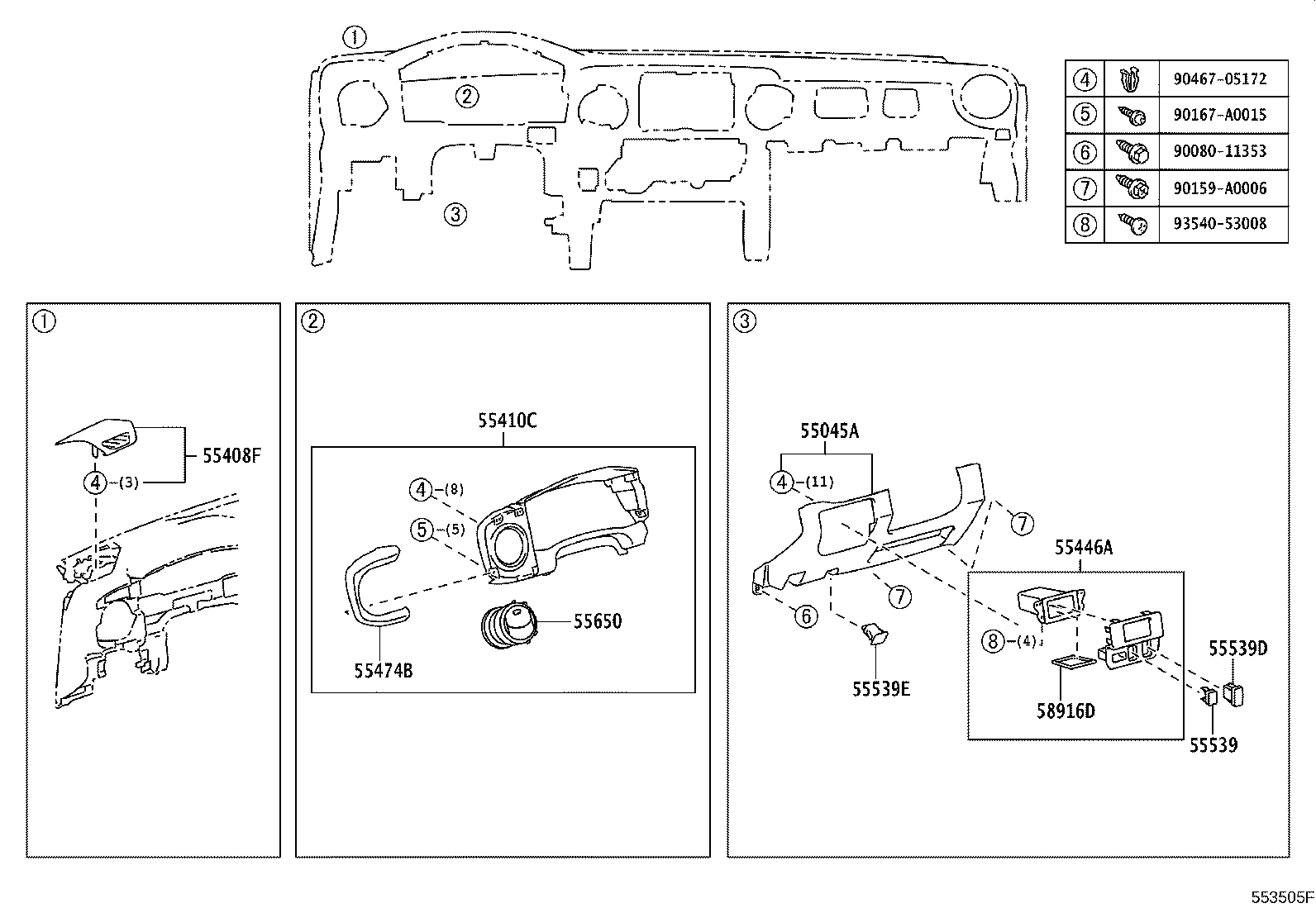 ①
②
③

| ④ | | 90467-05172 |
|---|---|---|
| ⑤ | | 90167-A0015 |
| ⑥ | | 90080-11353 |
| ⑦ | | 90159-A0006 |
| ⑧ | | 93540-53008 |

①
55408F
④-(3)

②
55410C
④-(8)
⑤-(5)
55650
55474B

③
55045A
④-(11)
⑦
⑦
⑥
55539E
55446A
⑧-(4)
58916D
55539D
55539

553505F