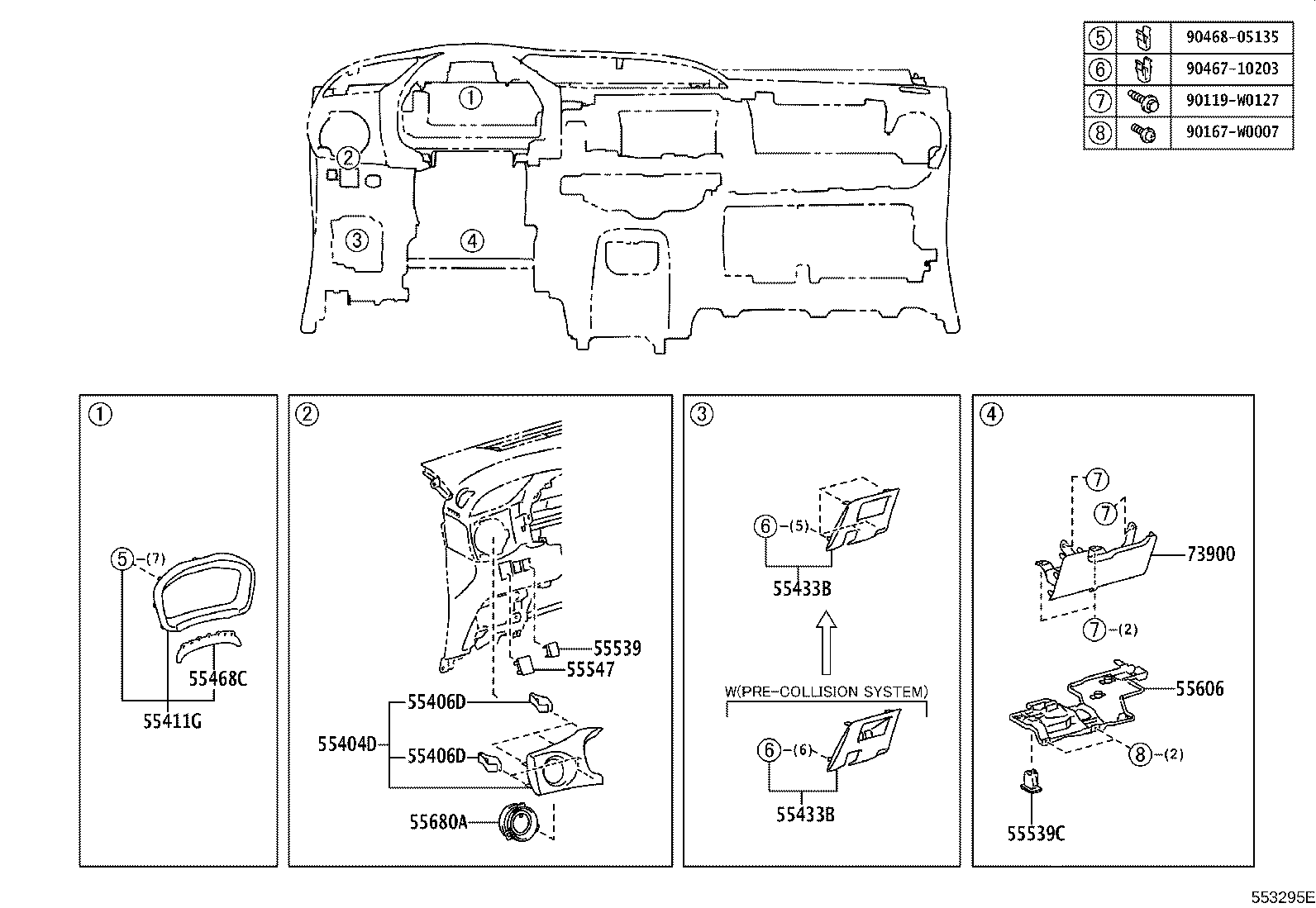 | ⑤ | | 90468-05135 |
|---|---|---|
| ⑥ | | 90467-10203 |
| ⑦ | | 90119-W0127 |
| ⑧ | | 90167-W0007 |

①
②
③
④

①
⑤-(7)
55468C
55411G

②
55539
55547
55406D
55404D
55406D
55680A

③
⑥-(5)
55433B
W(PRE-COLLISION SYSTEM)
⑥-(6)
55433B

④
⑦
⑦
73900
⑦-(2)
55606
⑧-(2)
55539C

553295E