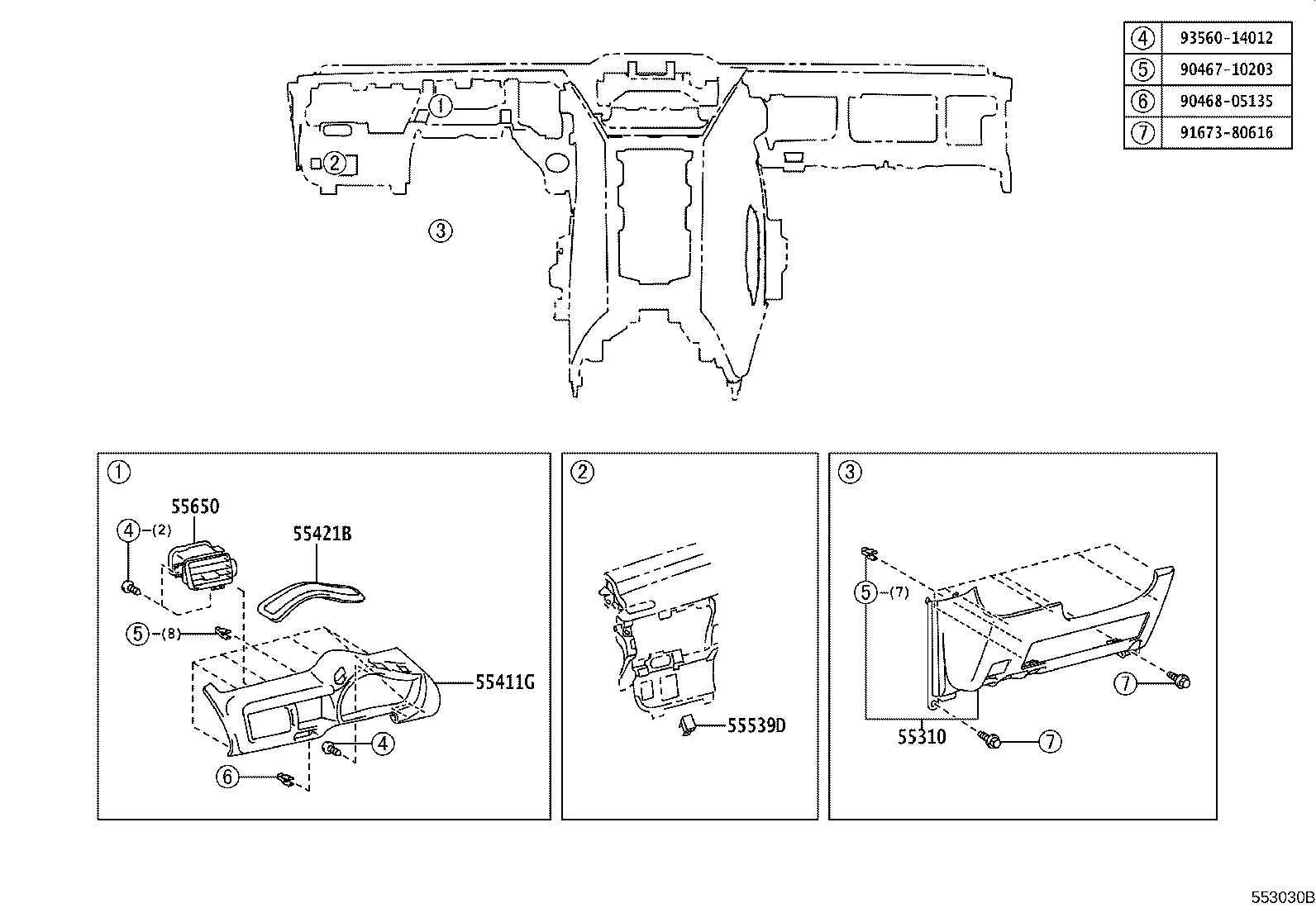 | ④ | 93560-14012 |
|---|---|
| ⑤ | 90467-10203 |
| ⑥ | 90468-05135 |
| ⑦ | 91673-80616 |

①
②
③

①
55650
④-(2)
55421B
⑤-(8)
55411G
④
⑥

②
55539D

③
⑤-(7)
⑦
55310
⑦

553030B