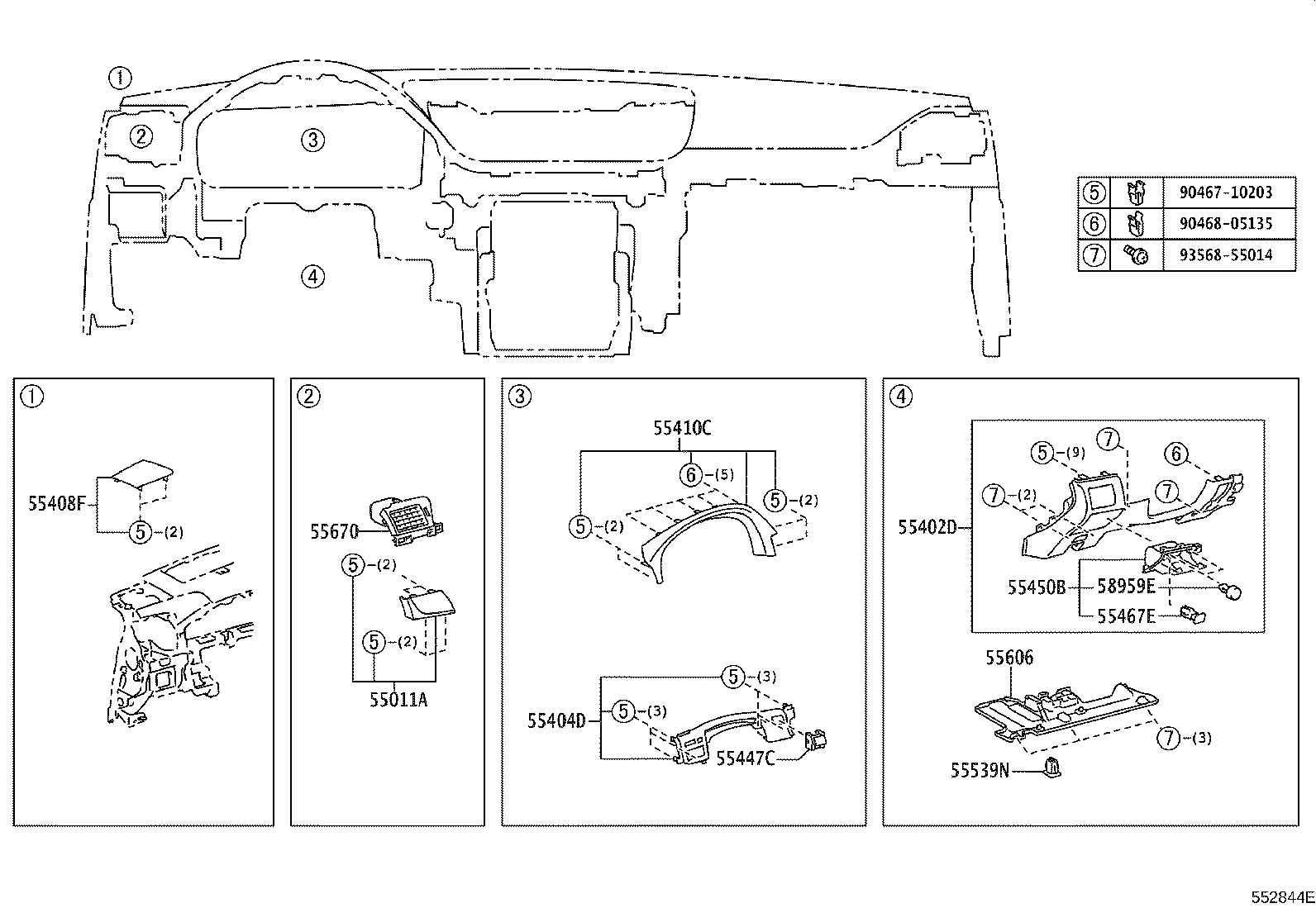 ①
②
③
④

| ⑤ | | 90467-10203 |
|---|---|---|
| ⑥ | | 90468-05135 |
| ⑦ | | 93568-55014 |

①
55408F
⑤-(2)

②
55670
⑤-(2)
⑤-(2)
55011A

③
55410C
⑥-(5)
⑤-(2)
⑤-(2)
⑤-(3)
55404D
⑤-(3)
55447C

④
⑤-(9)
⑦
⑥
⑦-(2)
⑦
55402D
55450B
58959E
55467E
55606
⑦-(3)
55539N

552844E