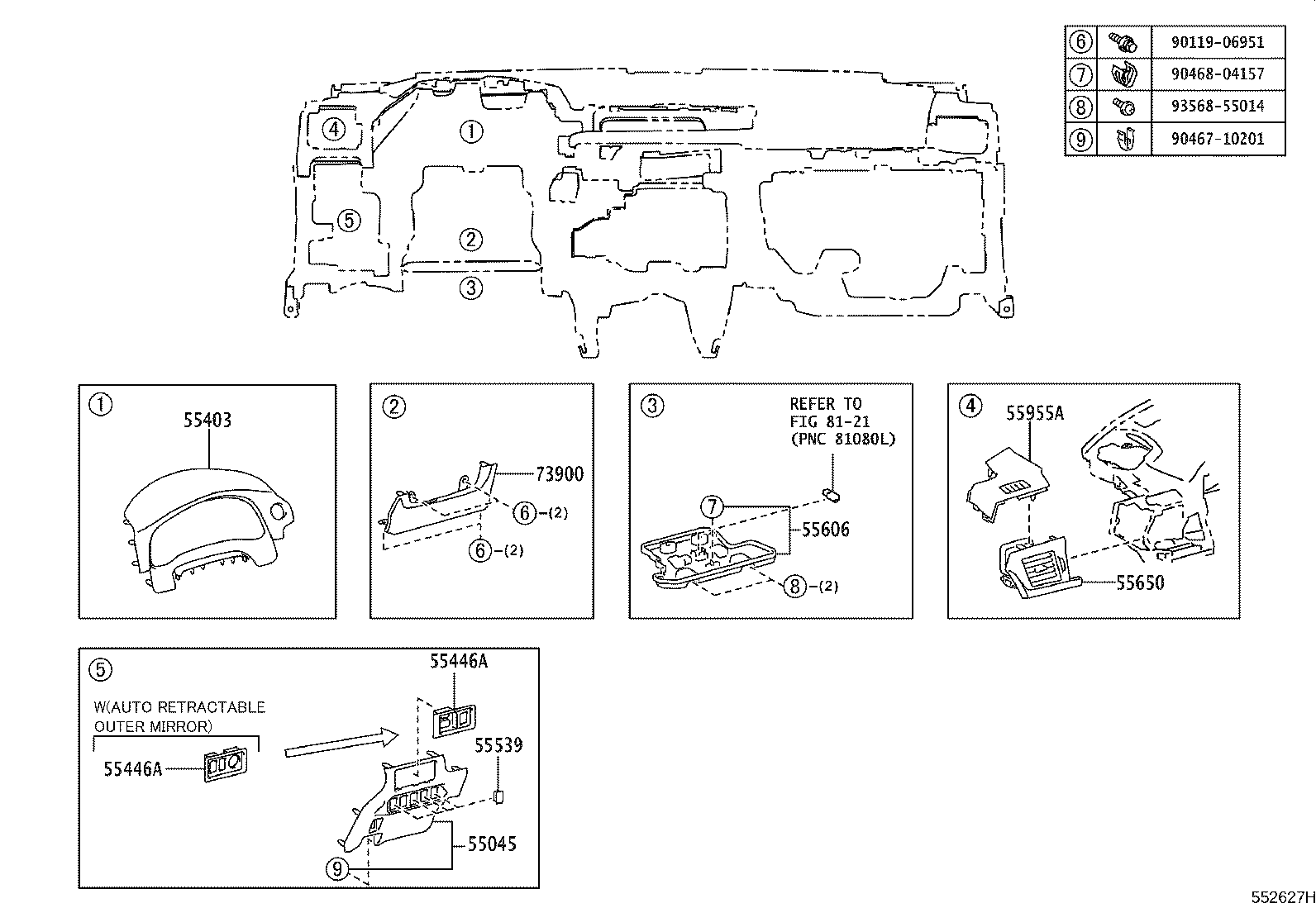 | ⑥ | | 90119-06951 |
|---|---|---|
| ⑦ | | 90468-04157 |
| ⑧ | | 93568-55014 |
| ⑨ | | 90467-10201 |

④ ① ⑤ ② ③

①
55403

②
73900
⑥-(2)
⑥-(2)

③
REFER TO FIG 81-21 (PNC 81080L)
⑦
55606
⑧-(2)

④
55955A
55650

⑤
W(AUTO RETRACTABLE OUTER MIRROR)
55446A
55446A
55539
55045
⑨

552627H