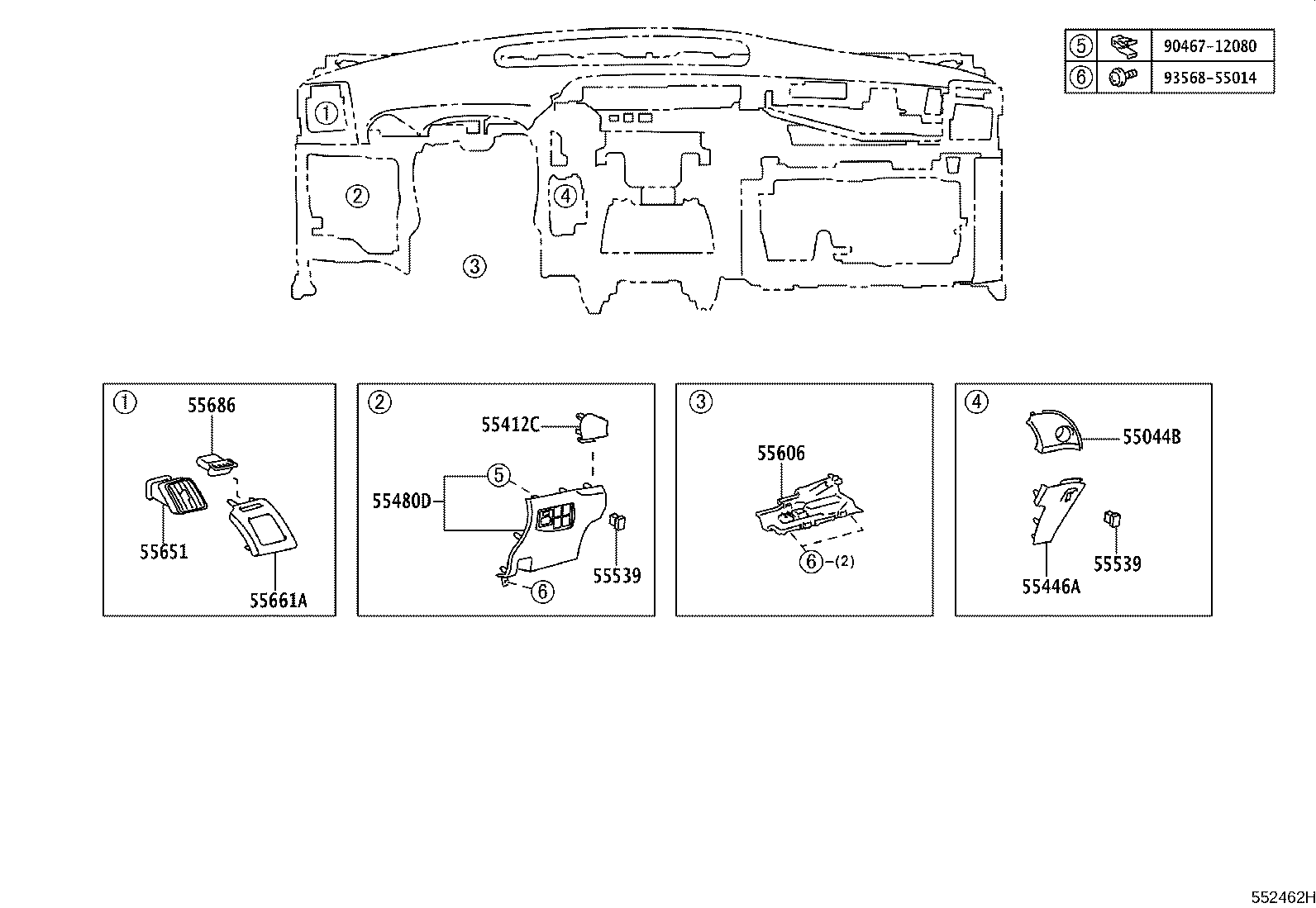 | ⑤ | | 90467-12080 |
|---|---|---|
| ⑥ | | 93568-55014 |

①
②
④
③

①
55686
55651
55661A

②
55412C
⑤
55480D
55539
⑥

③
55606
⑥-(2)

④
55044B
55539
55446A

552462H