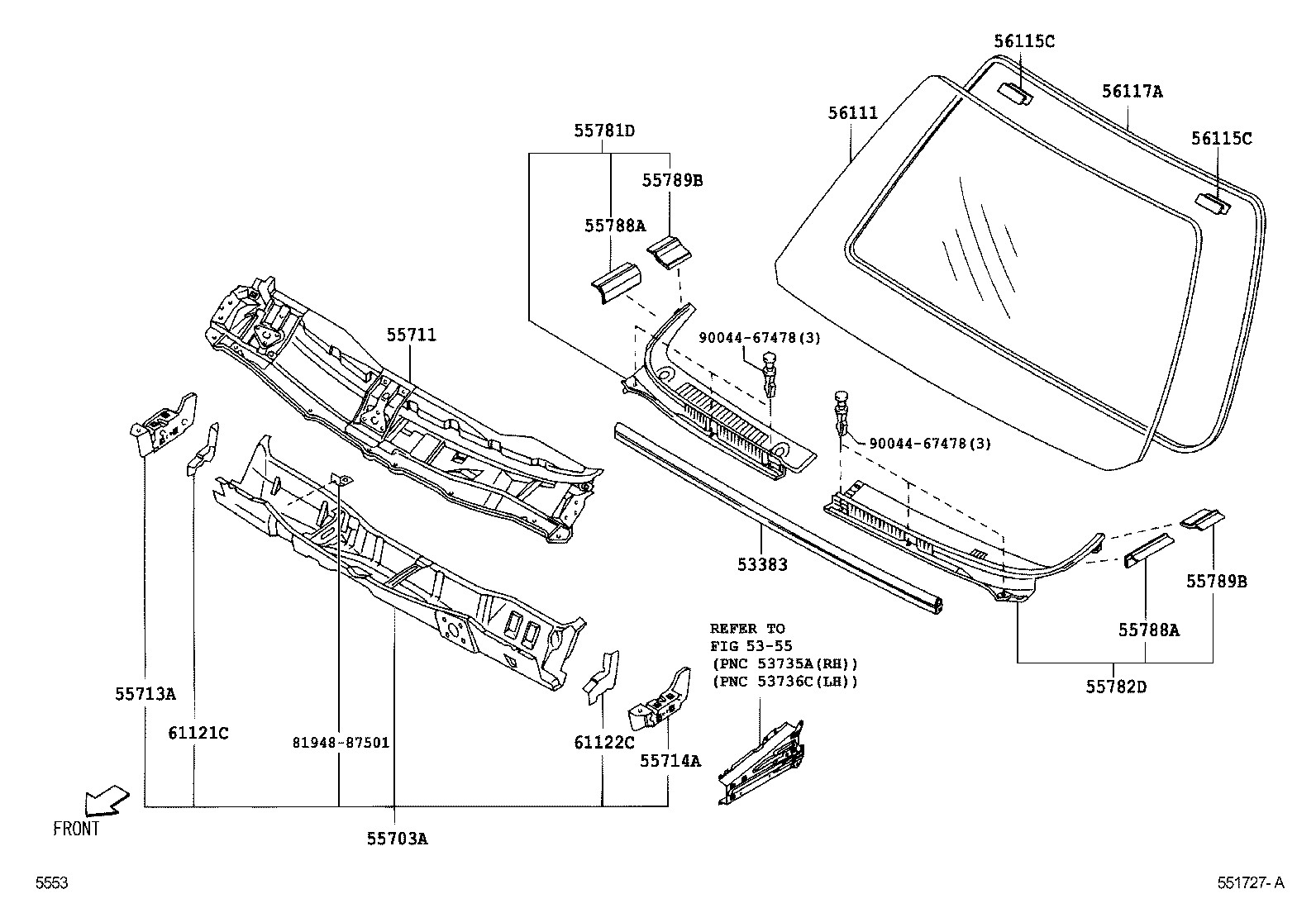 56115C
56117A
56111
56115C
55781D
55789B
55788A
55711
90044-67478(3)
90044-67478(3)
53383
55789B
55788A
55782D
REFER TO
FIG 53-55
(PNC 53735A(RH))
(PNC 53736C(LH))
55713A
61121C
81948-87501
61122C
55714A
55703A
FRONT
5553
551727- A