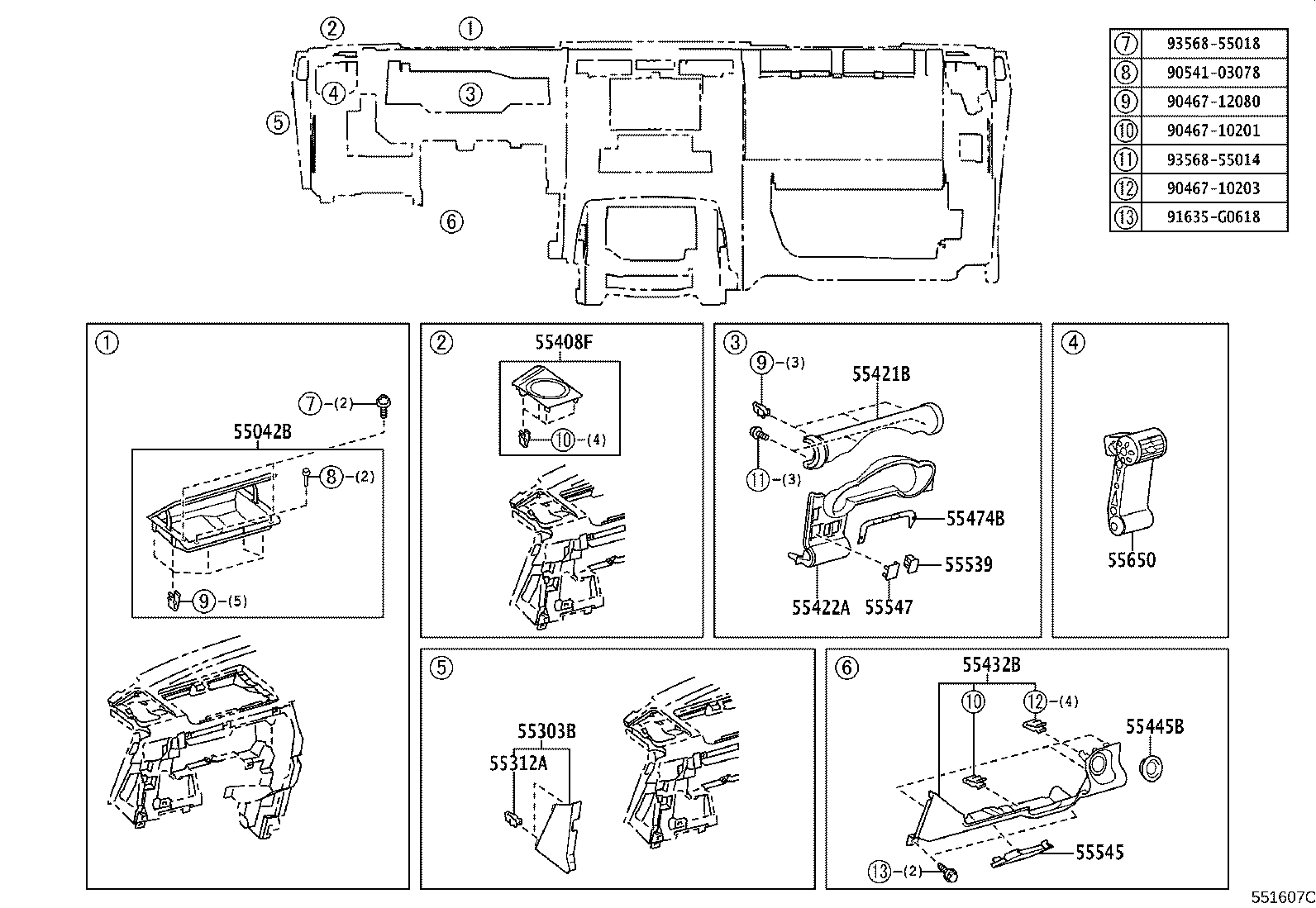 ②
①
④
③
⑤
⑥

| ⑦ | 93568-55018 |
|---|---|
| ⑧ | 90541-03078 |
| ⑨ | 90467-12080 |
| ⑩ | 90467-10201 |
| ⑪ | 93568-55014 |
| ⑫ | 90467-10203 |
| ⑬ | 91635-G0618 |

①
⑦-(2)
55042B
⑧-(2)
⑨-(5)

②
55408F
⑩-(4)

③
⑨-(3)
55421B
⑪-(3)
55474B
55539
55422A
55547

④
55650

⑤
55303B
55312A

⑥
55432B
⑩
⑫-(4)
55445B
55545
⑬-(2)

551607C