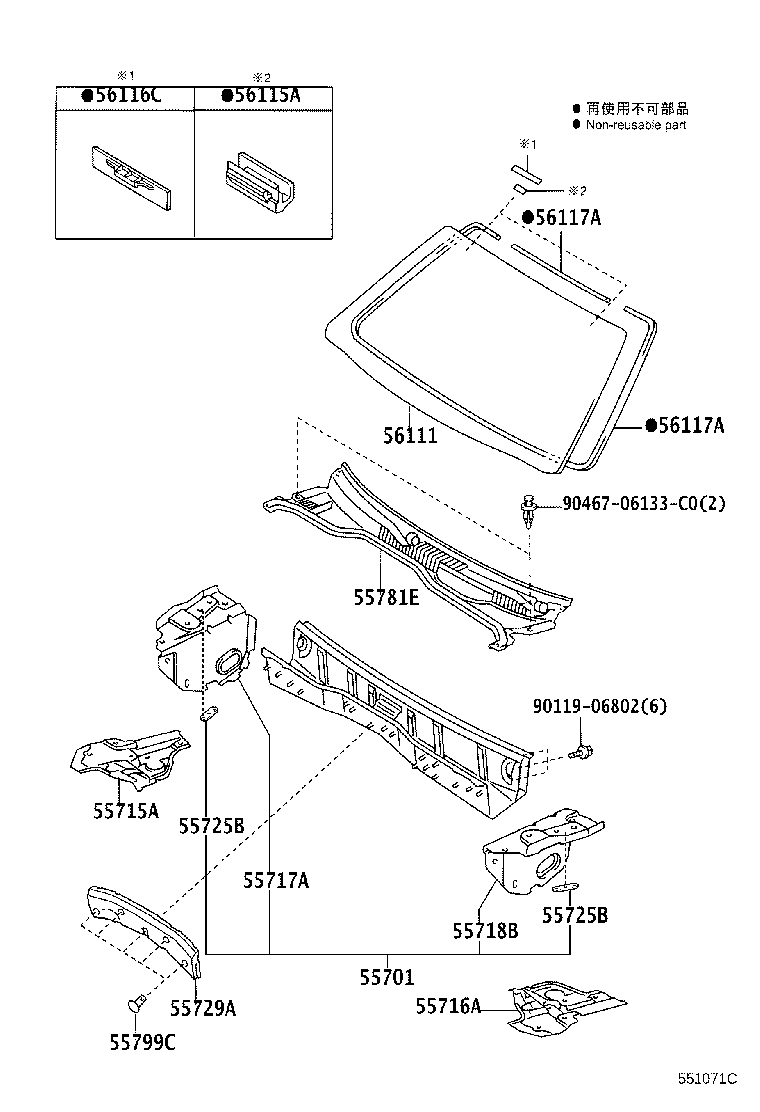 ※1
●56116C

※2
●56115A

● 再使用不可部品
● Non-reusable part

※1
※2
●56117A

56111

●56117A

90467-06133-C0(2)

55781E

90119-06802(6)

55715A

55725B

55717A

55718B

55725B

55701

55729A

55716A

55799C

551071C