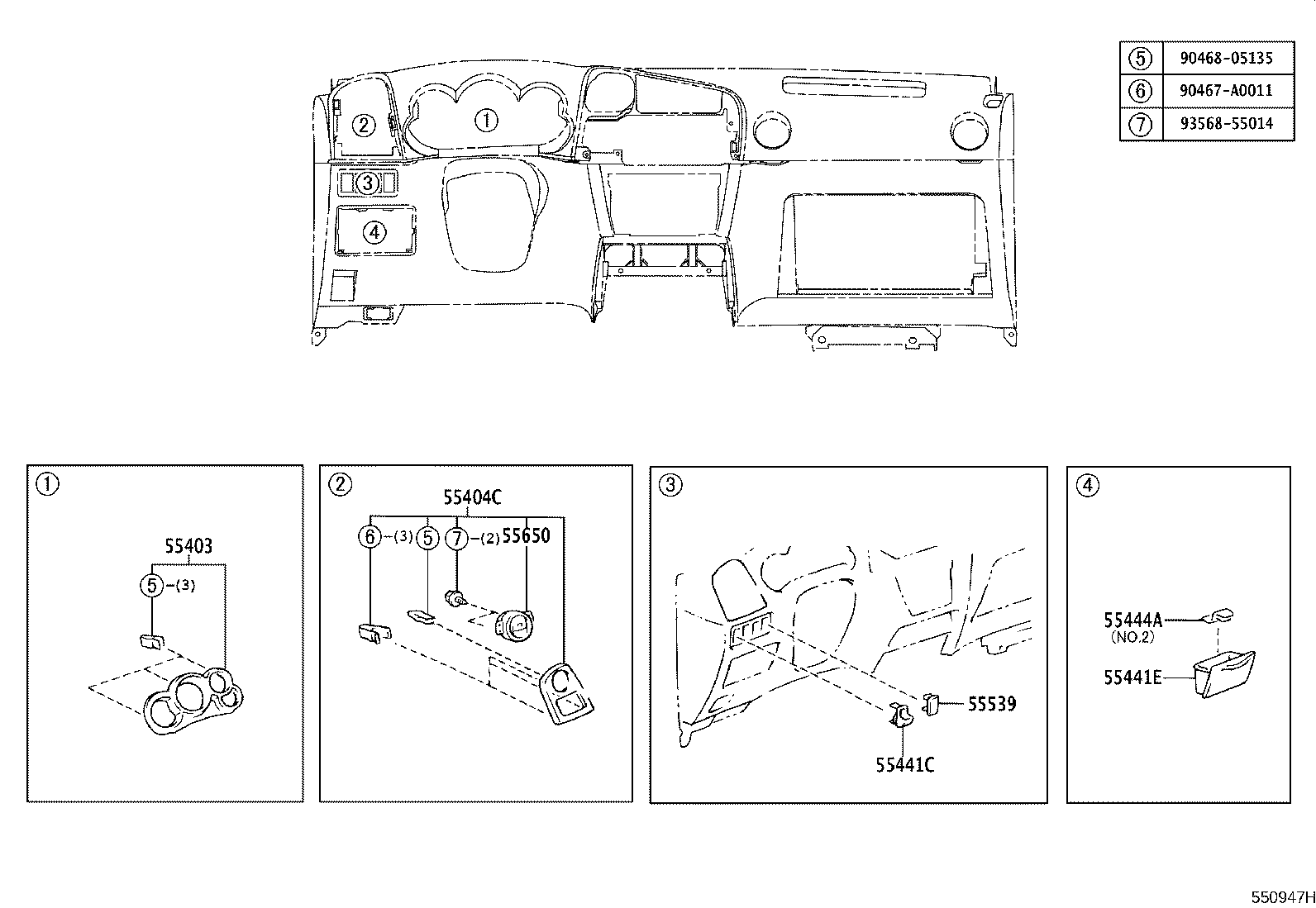 | ⑤ | 90468-05135 |
|---|---|
| ⑥ | 90467-A0011 |
| ⑦ | 93568-55014 |

②
①
③
④

①
55403
⑤-(3)

②
55404C
⑥-(3) ⑤ ⑦-(2) 55650

③
55539
55441C

④
55444A
(NO.2)
55441E

550947H