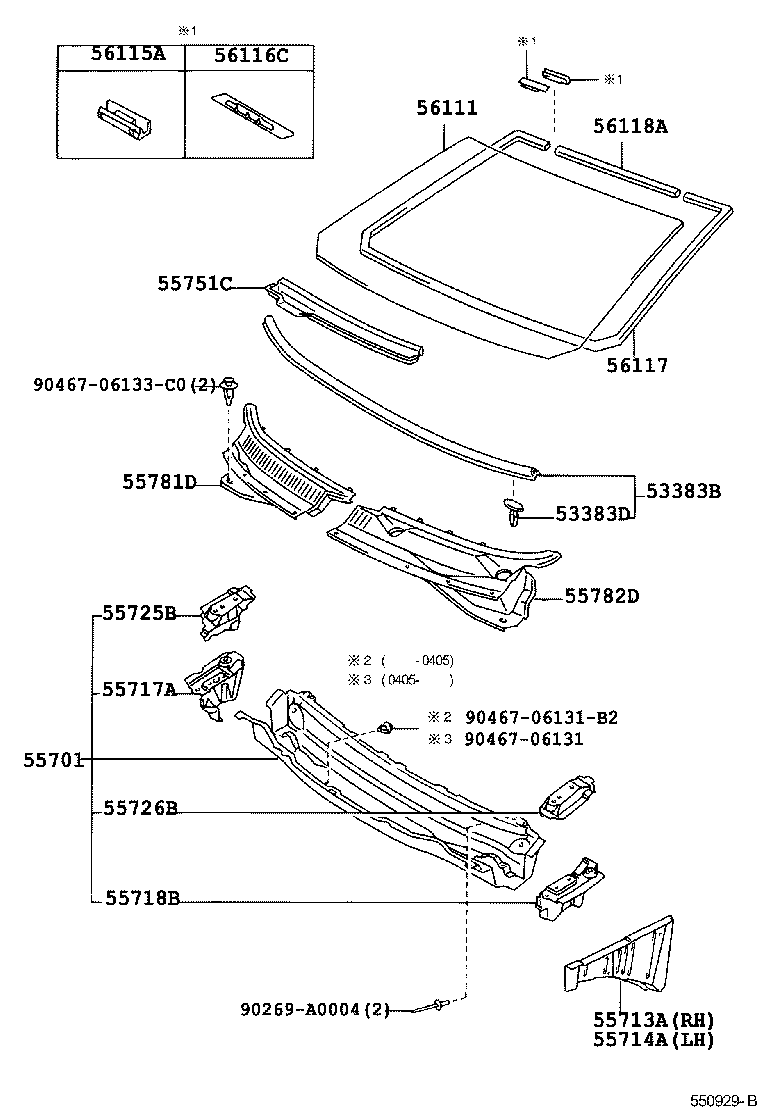 ※1

| 56115A | 56116C |
|---|---|
| | |

※1
※1
56111
56118A
55751C
56117
90467-06133-C0(2)
55781D
53383B
53383D
55782D
55725B
※2 (     -0405)
※3 (0405-     )
55717A
※2 90467-06131-B2
※3 90467-06131
55701
55726B
55718B
90269-A0004(2)
55713A(RH)
55714A(LH)
550929-B