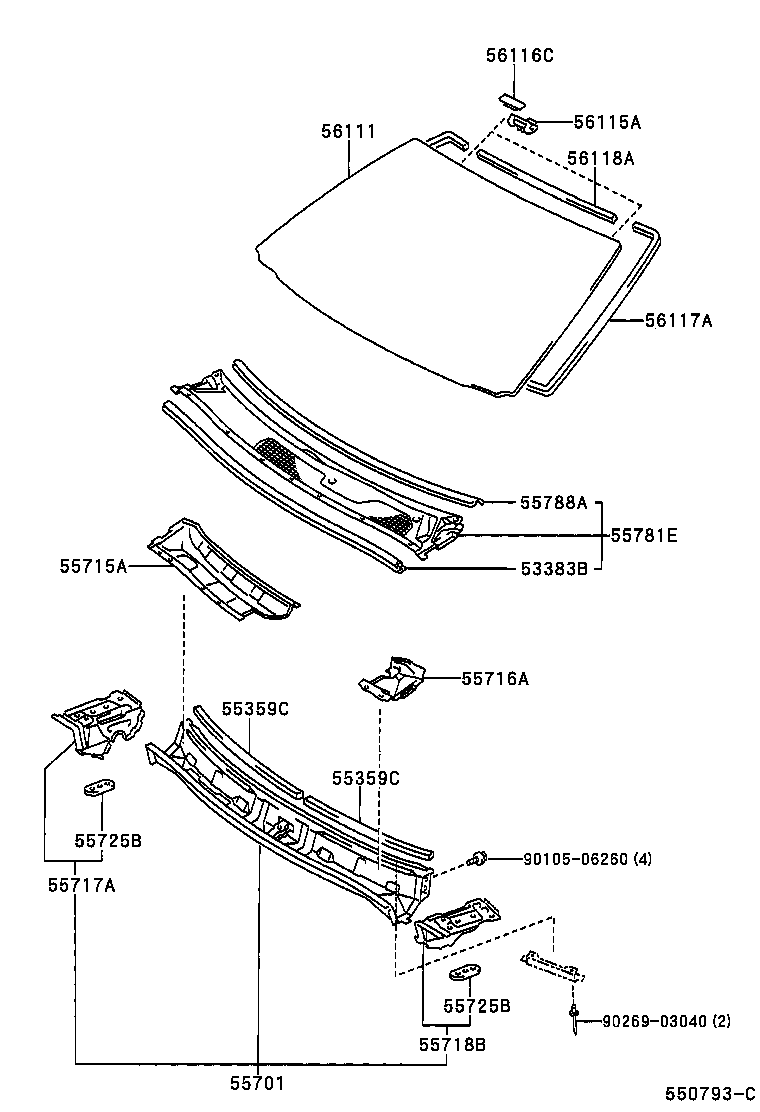 56116C
56115A
56111
56118A
56117A
55788A
55781E
53383B
55715A
55716A
55359C
55359C
55725B
55717A
90105-06260 (4)
55725B
55718B
90269-03040 (2)
55701
550793-C