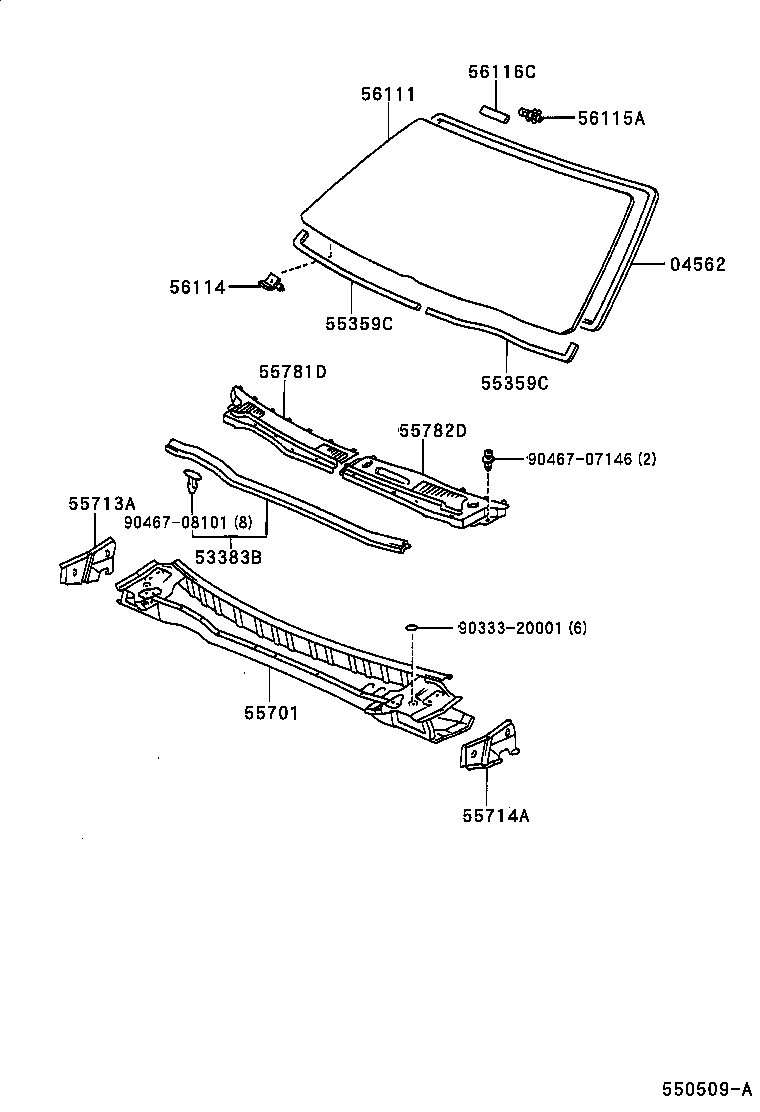 56116C
56111
56115A
04562
56114
55359C
55359C
55781D
55782D
90467-07146 (2)
55713A
90467-08101 (8)
53383B
90333-20001 (6)
55701
55714A
550509-A