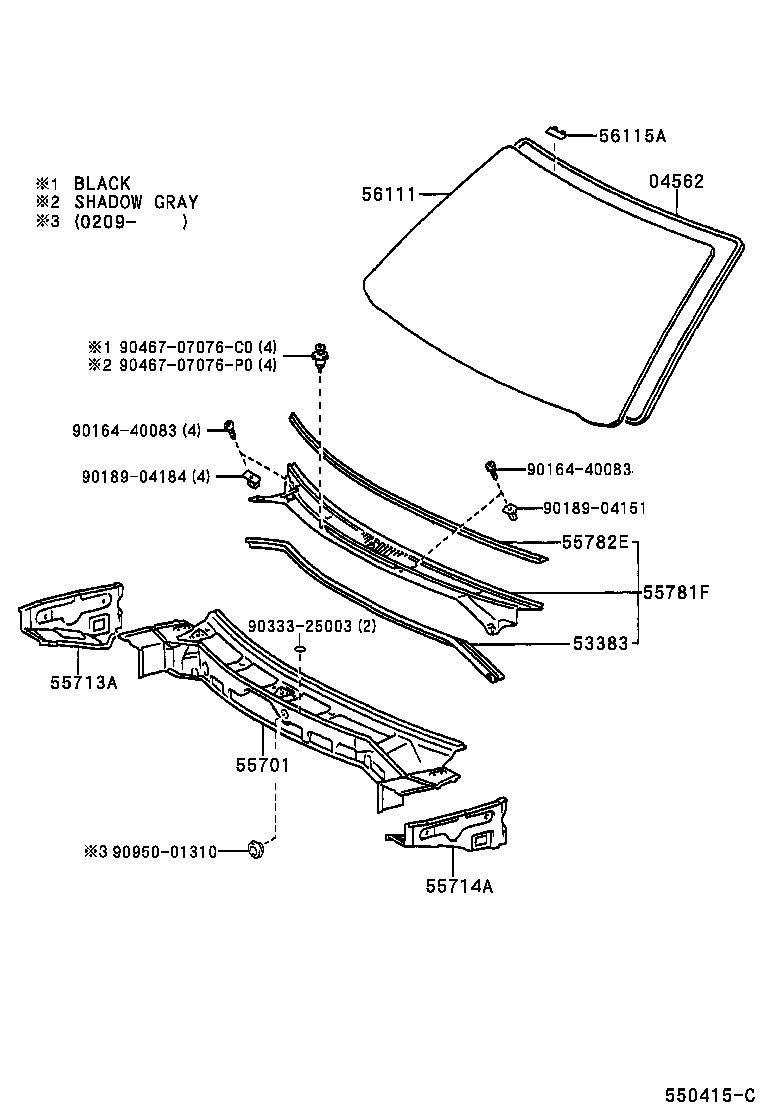 ※1 BLACK
※2 SHADOW GRAY
※3 (0209- )

56115A
56111
04562

※1 90467-07076-C0 (4)
※2 90467-07076-P0 (4)

90164-40083 (4)
90189-04184 (4)
90164-40083
90189-04151
55782E
55781F
53383
90333-25003 (2)
55713A
55701
※3 90950-01310
55714A

550415-C