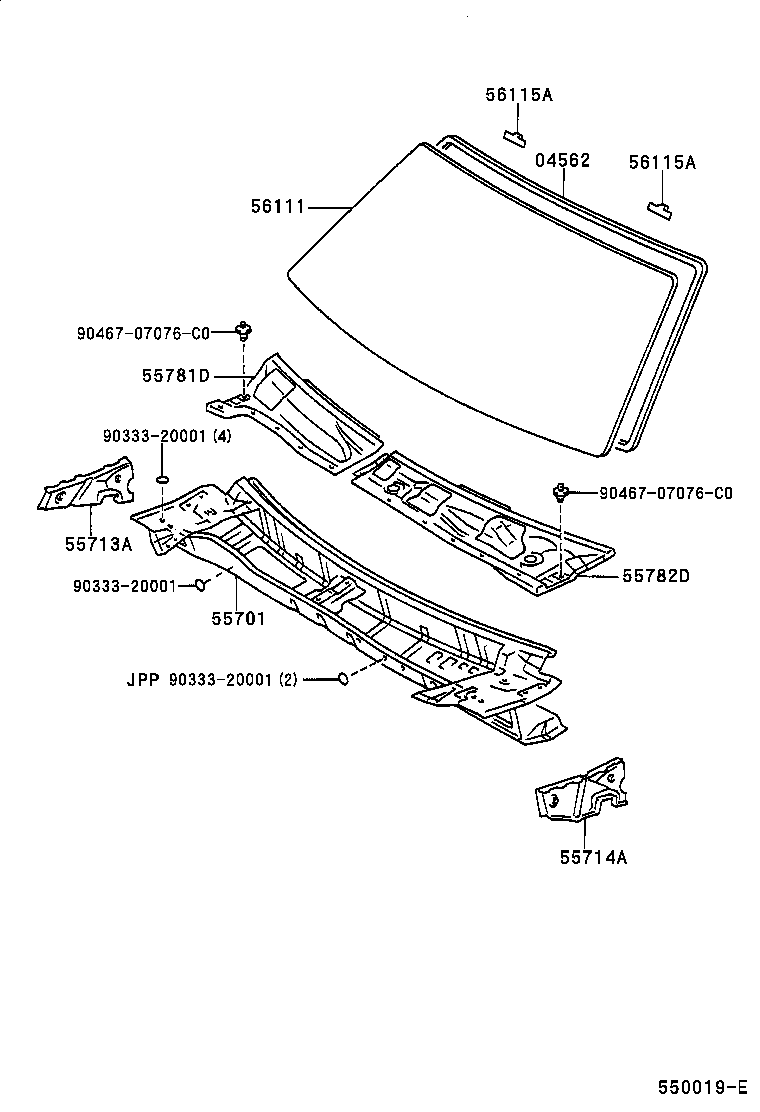 56115A
04562
56115A
56111
90467-07076-C0
55781D
90333-20001 (4)
90467-07076-C0
55713A
55782D
90333-20001
55701
JPP 90333-20001 (2)
55714A
550019-E