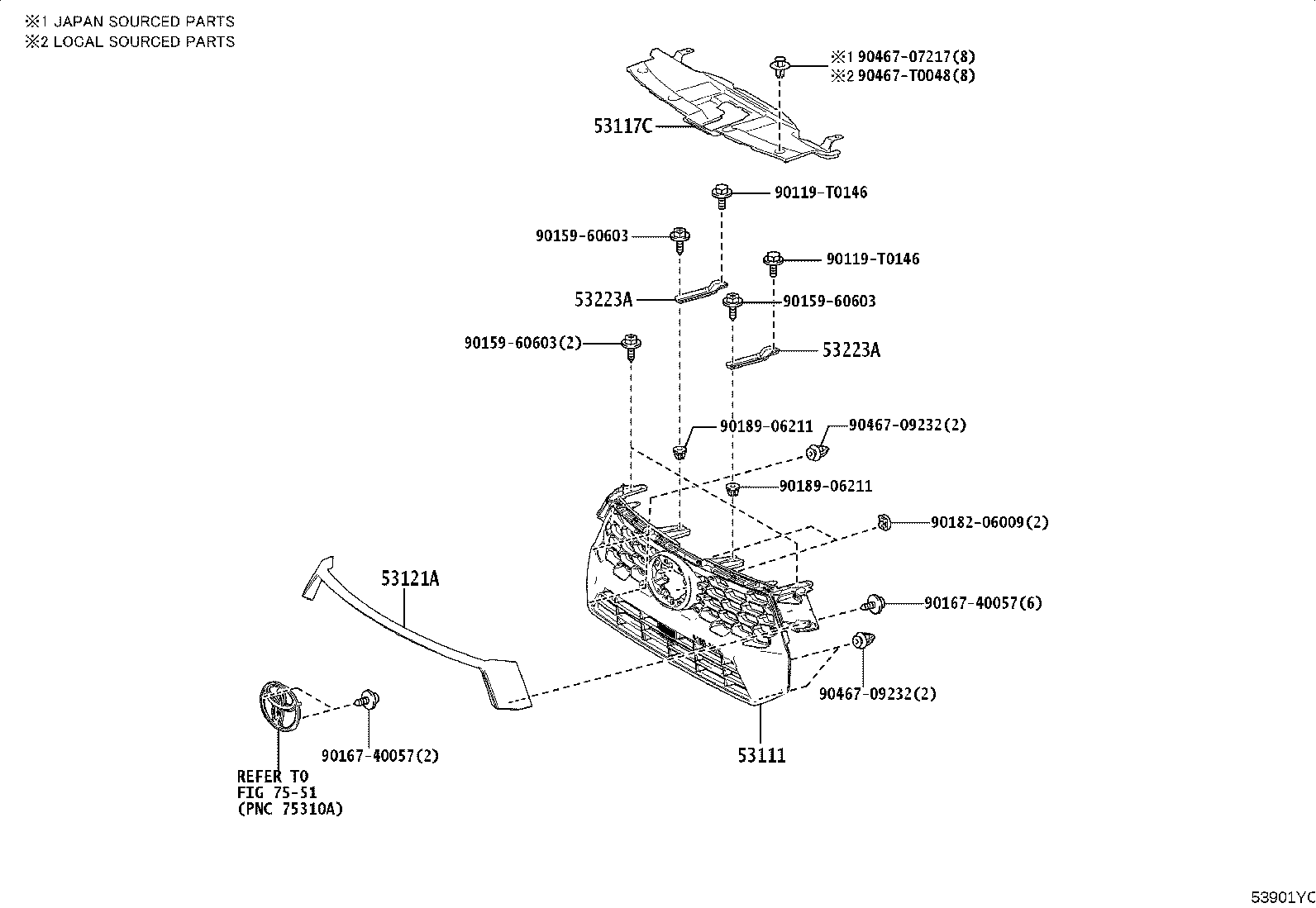 ※1 JAPAN SOURCED PARTS
※2 LOCAL SOURCED PARTS

※1 90467-07217(8)
※2 90467-T0048(8)

53117C

90119-T0146

90159-60603

90119-T0146

53223A

90159-60603

90159-60603(2)

53223A

90189-06211

90467-09232(2)

90189-06211

90182-06009(2)

53121A

90167-40057(6)

90467-09232(2)

90167-40057(2)

53111

REFER TO
FIG 75-51
(PNC 75310A)

53901YC