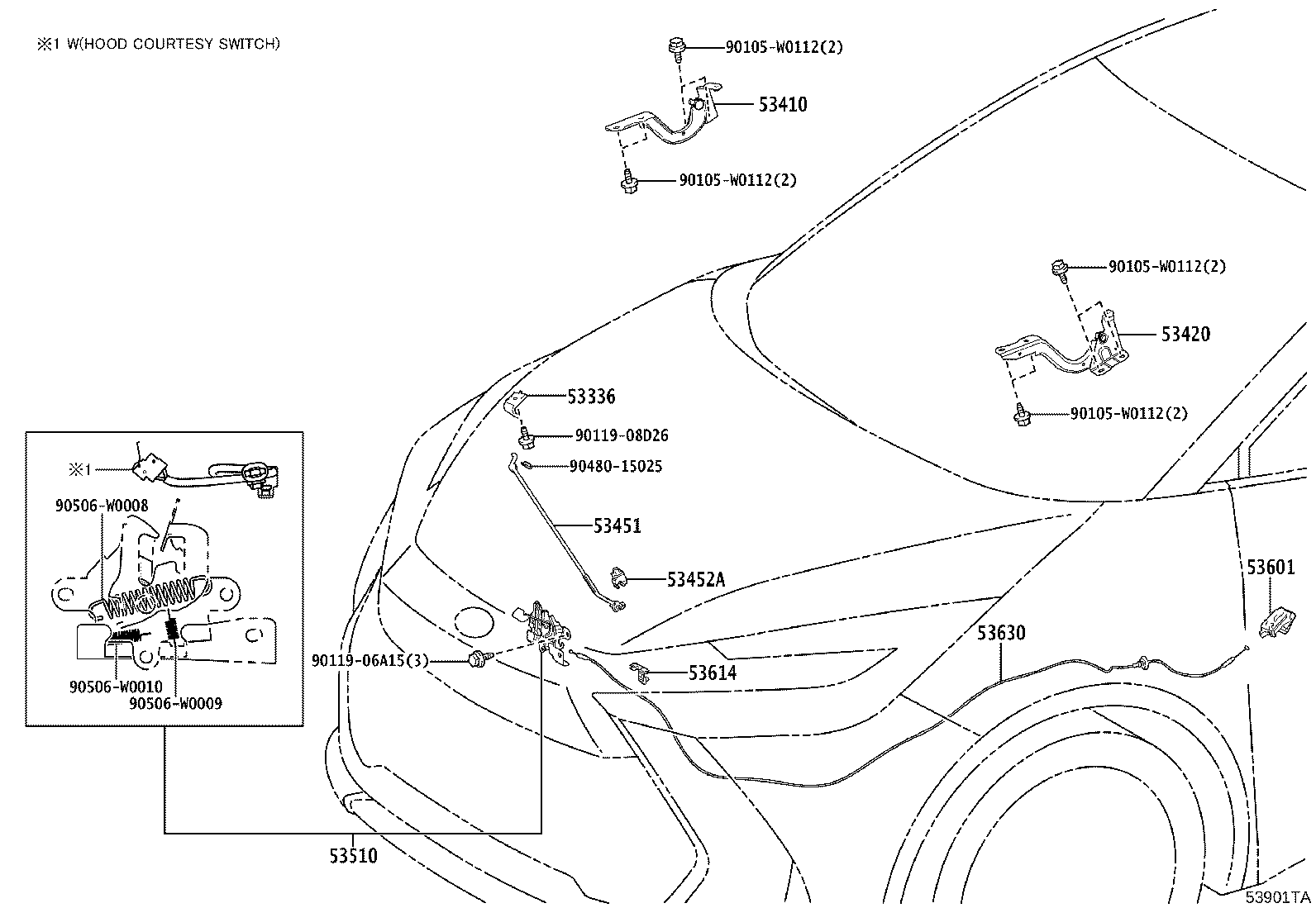 ※1 W(HOOD COURTESY SWITCH)

90105-W0112(2)
53410
90105-W0112(2)

90105-W0112(2)
53420
90105-W0112(2)

53336
90119-08D26
90480-15025
53451
53452A

※1
90506-W0008
90506-W0010
90506-W0009

90119-06A15(3)
53614
53630
53601

53510

53901TA