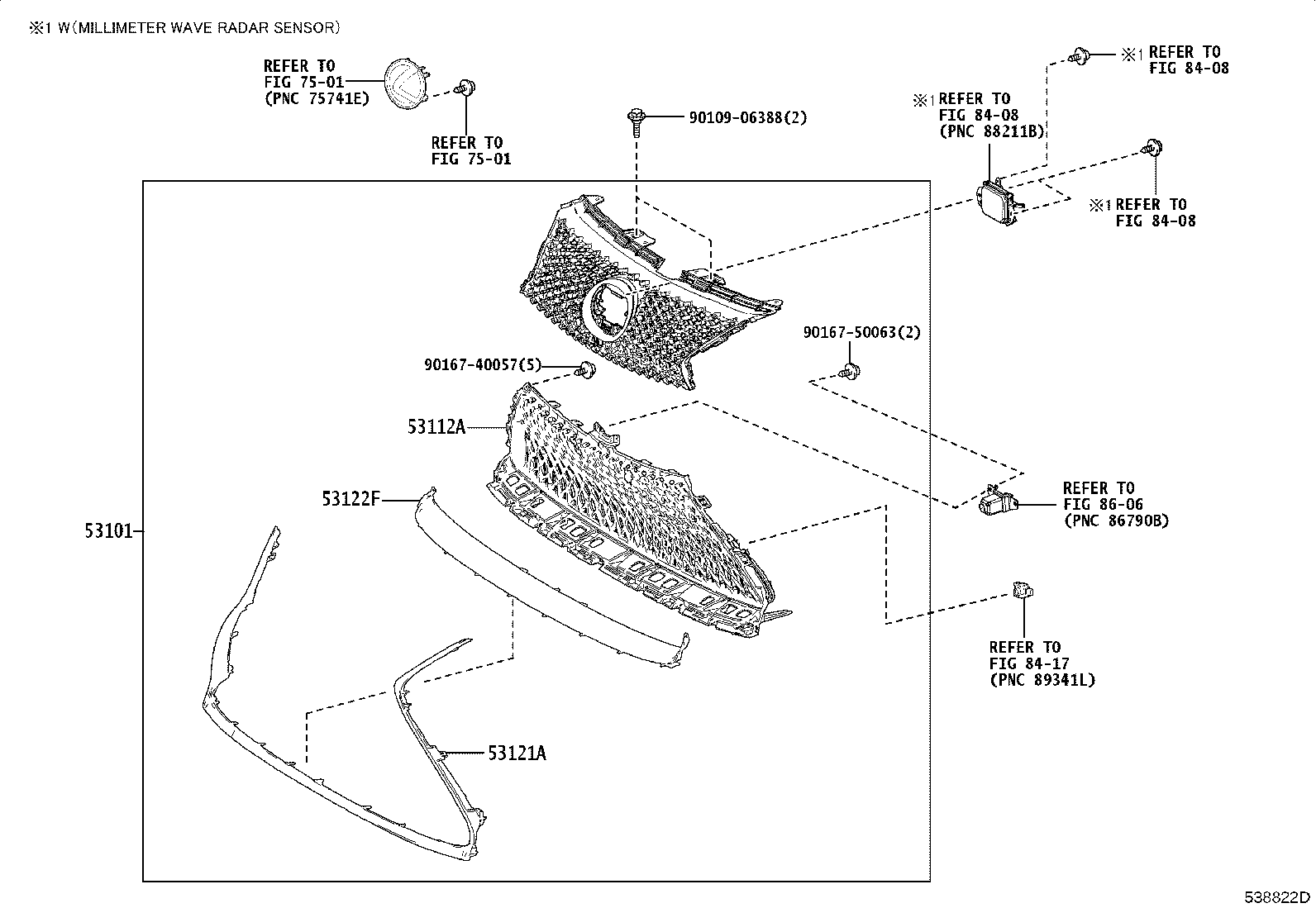 ※1 W(MILLIMETER WAVE RADAR SENSOR)

REFER TO
FIG 75-01
(PNC 75741E)

REFER TO
FIG 75-01

90109-06388(2)

※1 REFER TO
FIG 84-08

※1 REFER TO
FIG 84-08
(PNC 88211B)

※1 REFER TO
FIG 84-08

90167-50063(2)

90167-40057(5)

53112A

53122F

53101

REFER TO
FIG 86-06
(PNC 86790B)

REFER TO
FIG 84-17
(PNC 89341L)

53121A

538822D