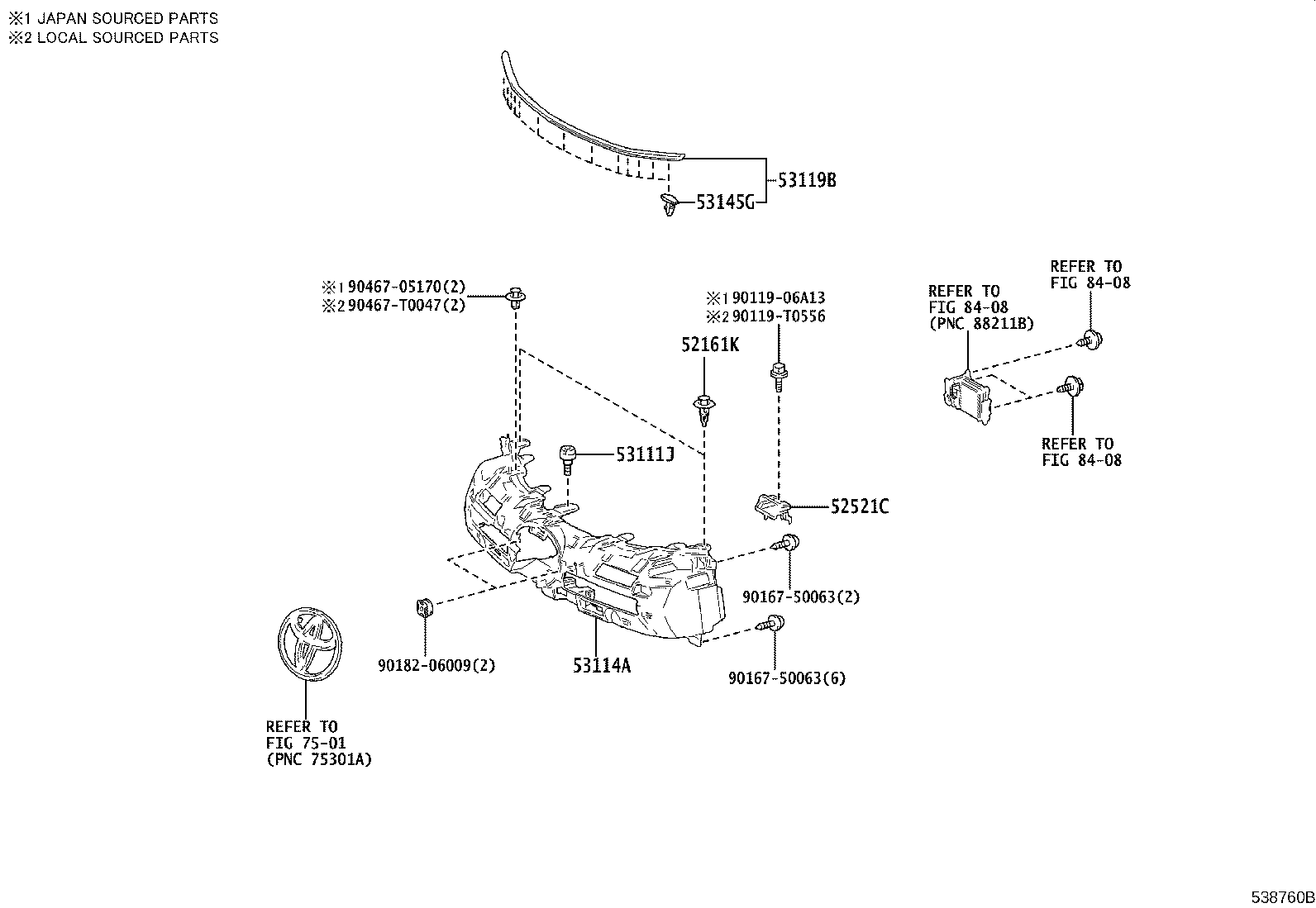 ※1 JAPAN SOURCED PARTS
※2 LOCAL SOURCED PARTS

53119B
53145G

※1 90467-05170(2)
※2 90467-T0047(2)

※1 90119-06A13
※2 90119-T0556

52161K

53111J

52521C

REFER TO
FIG 84-08
(PNC 88211B)

REFER TO
FIG 84-08

REFER TO
FIG 84-08

90167-50063(2)

90182-06009(2)

53114A

90167-50063(6)

REFER TO
FIG 75-01
(PNC 75301A)

538760B