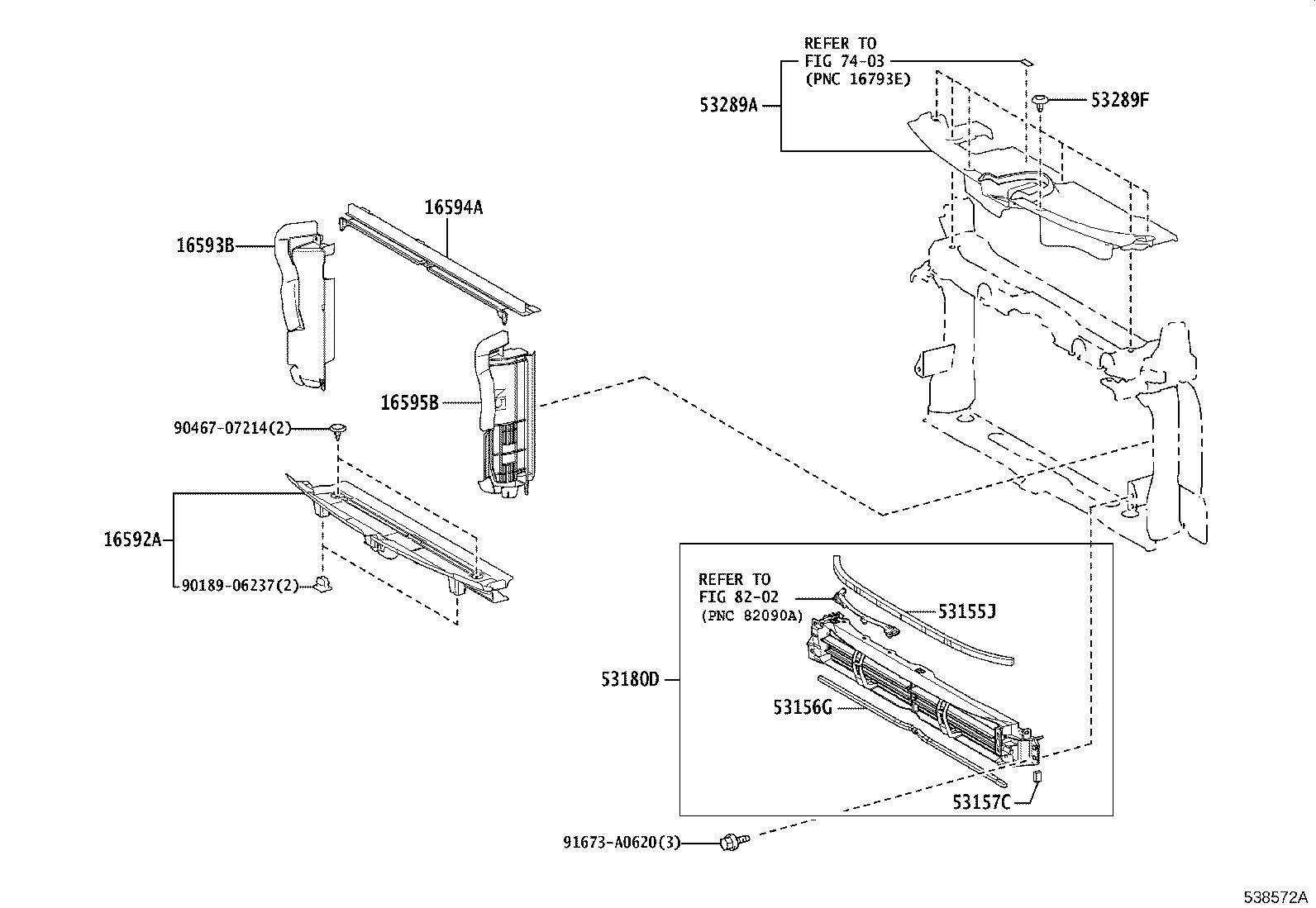 REFER TO
FIG 74-03
(PNC 16793E)

53289A

53289F

16594A

16593B

16595B

90467-07214(2)

16592A

90189-06237(2)

REFER TO
FIG 82-02
(PNC 82090A)

53155J

53180D

53156G

53157C

91673-A0620(3)

538572A