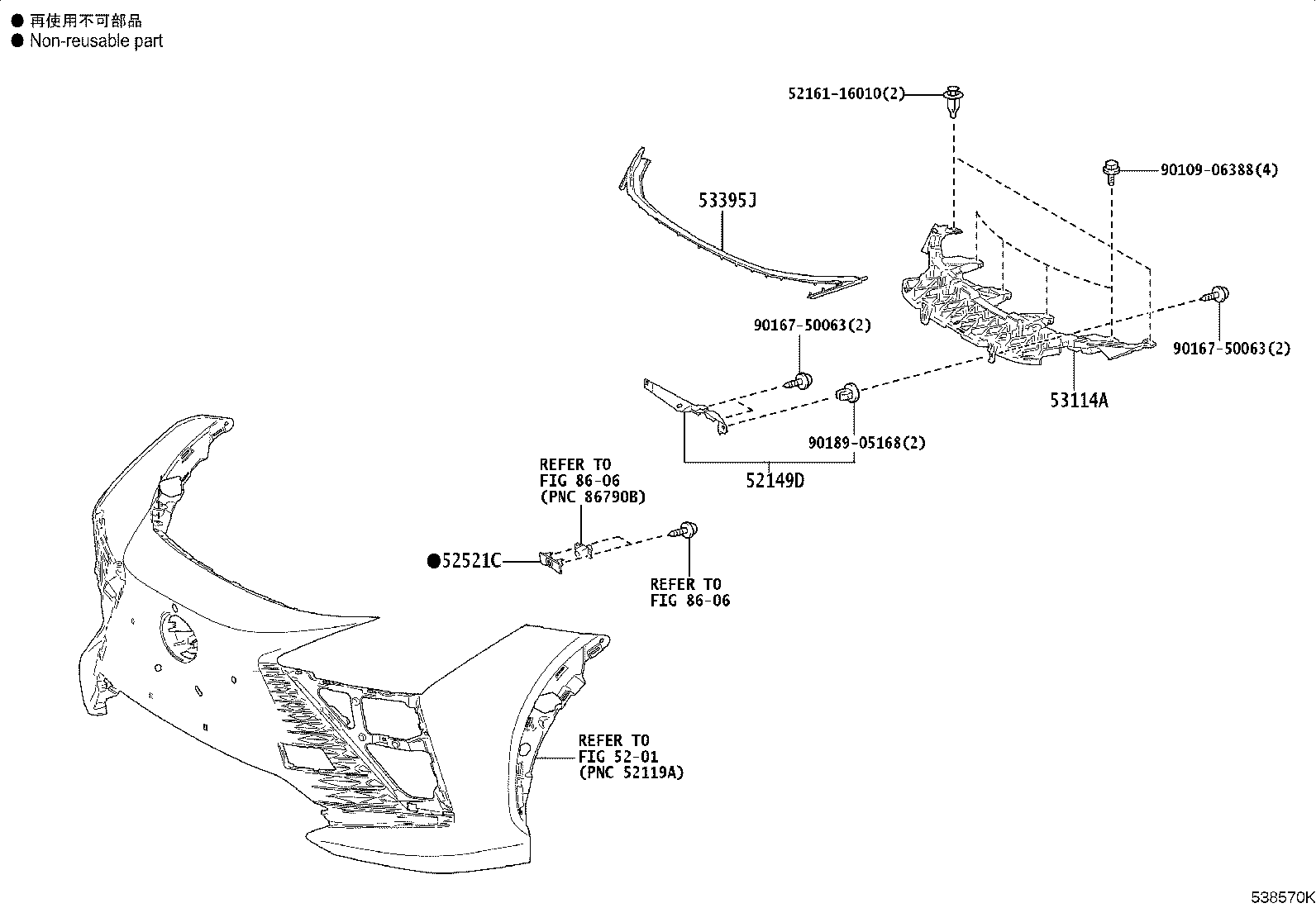 ● 再使用不可部品
● Non-reusable part

52161-16010(2)

90109-06388(4)

53395J

90167-50063(2)

90167-50063(2)

53114A

90189-05168(2)

52149D

REFER TO
FIG 86-06
(PNC 86790B)

●52521C

REFER TO
FIG 86-06

REFER TO
FIG 52-01
(PNC 52119A)

538570K