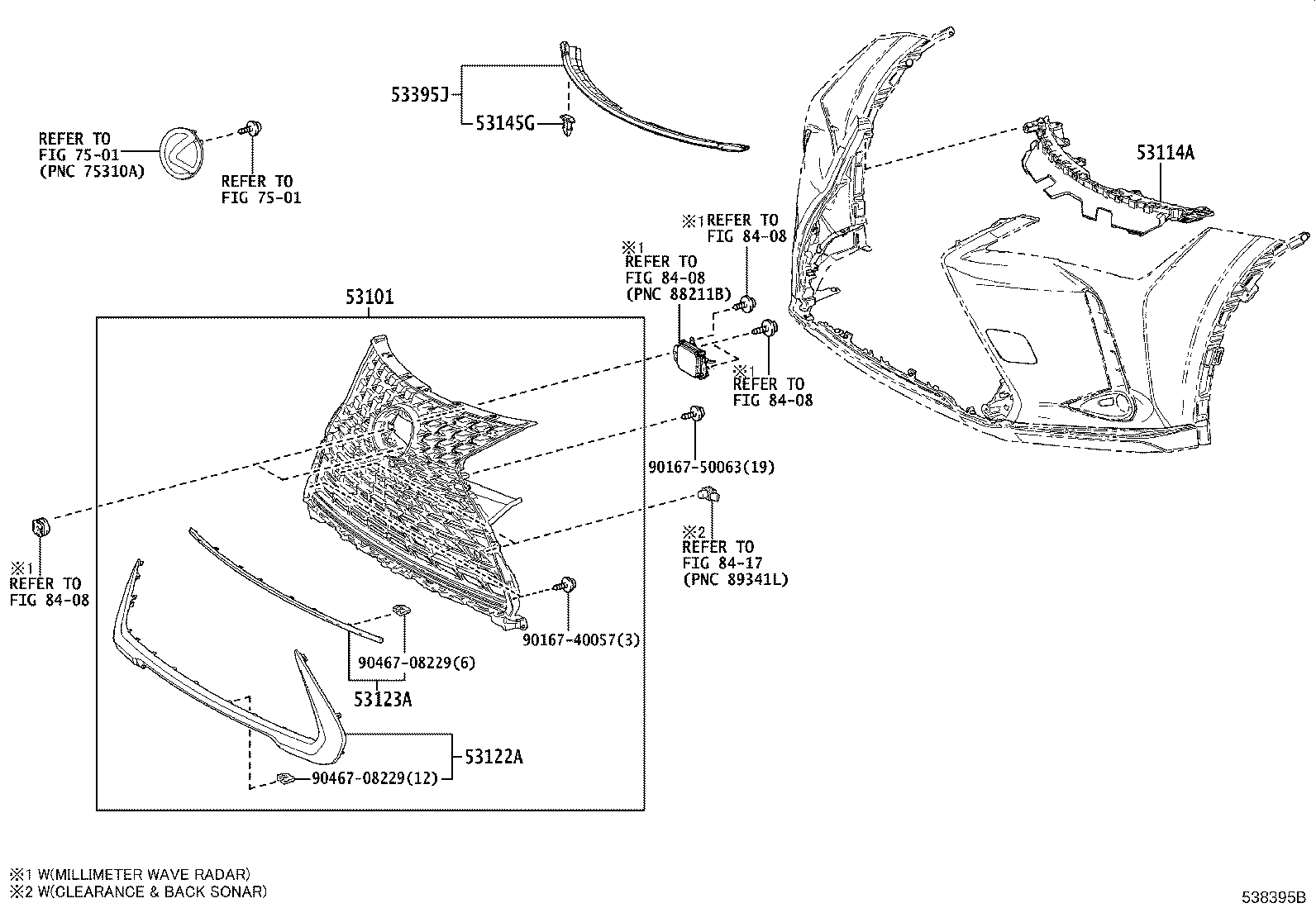 53395J
53145G
REFER TO
FIG 75-01
(PNC 75310A)
REFER TO
FIG 75-01
53114A
※1 REFER TO
FIG 84-08
※1
REFER TO
FIG 84-08
(PNC 88211B)
53101
※1
REFER TO
FIG 84-08
90167-50063(19)
※2
REFER TO
FIG 84-17
(PNC 89341L)
※1
REFER TO
FIG 84-08
90167-40057(3)
90467-08229(6)
53123A
53122A
90467-08229(12)
※1 W(MILLIMETER WAVE RADAR)
※2 W(CLEARANCE & BACK SONAR)
538395B