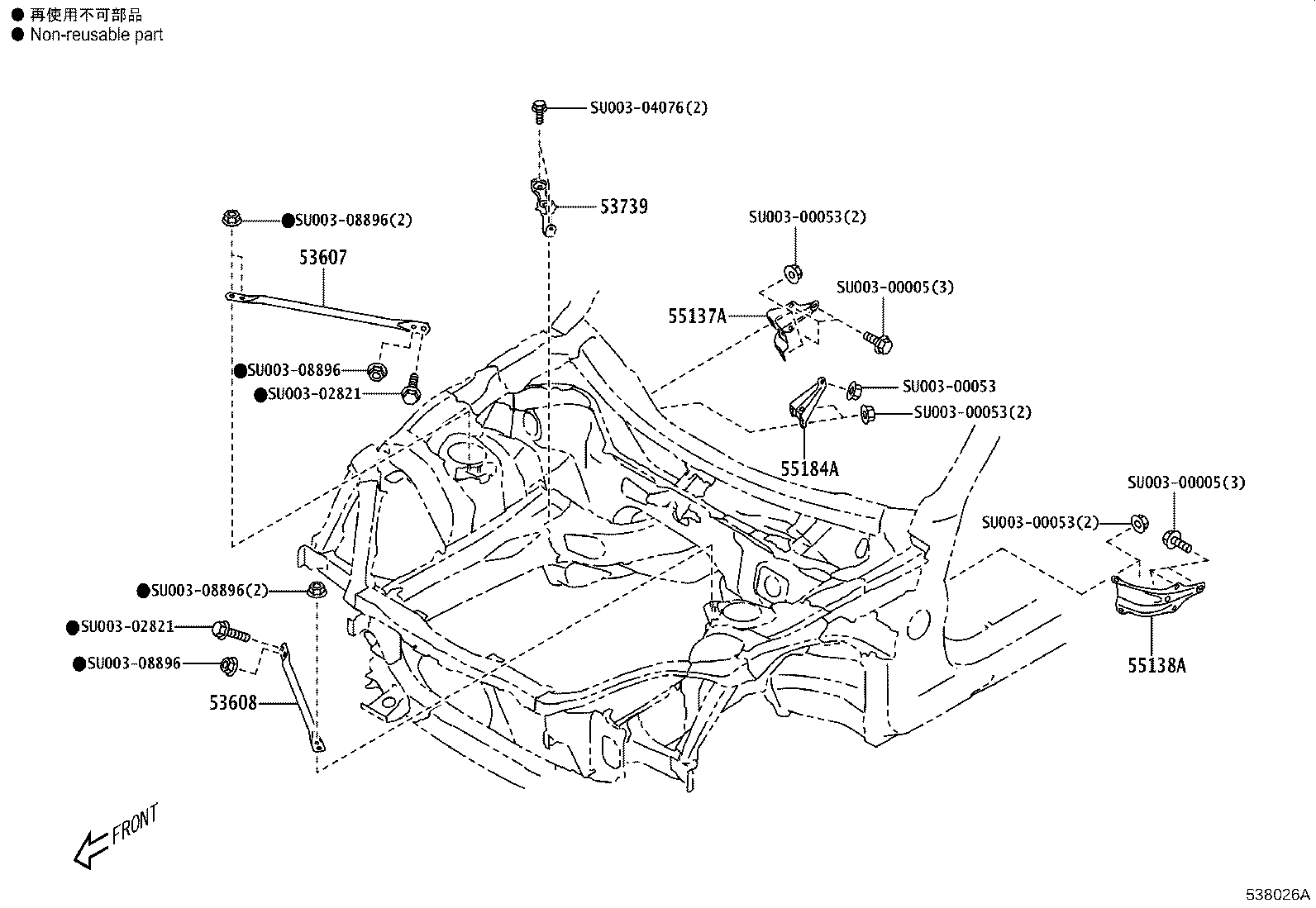 ● 再使用不可部品
● Non-reusable part

SU003-04076(2)

53739

●SU003-08896(2)

53607

SU003-00053(2)

SU003-00005(3)

55137A

●SU003-08896

●SU003-02821

SU003-00053

SU003-00053(2)

55184A

SU003-00005(3)

SU003-00053(2)

●SU003-08896(2)

●SU003-02821

●SU003-08896

53608

55138A

FRONT

538026A