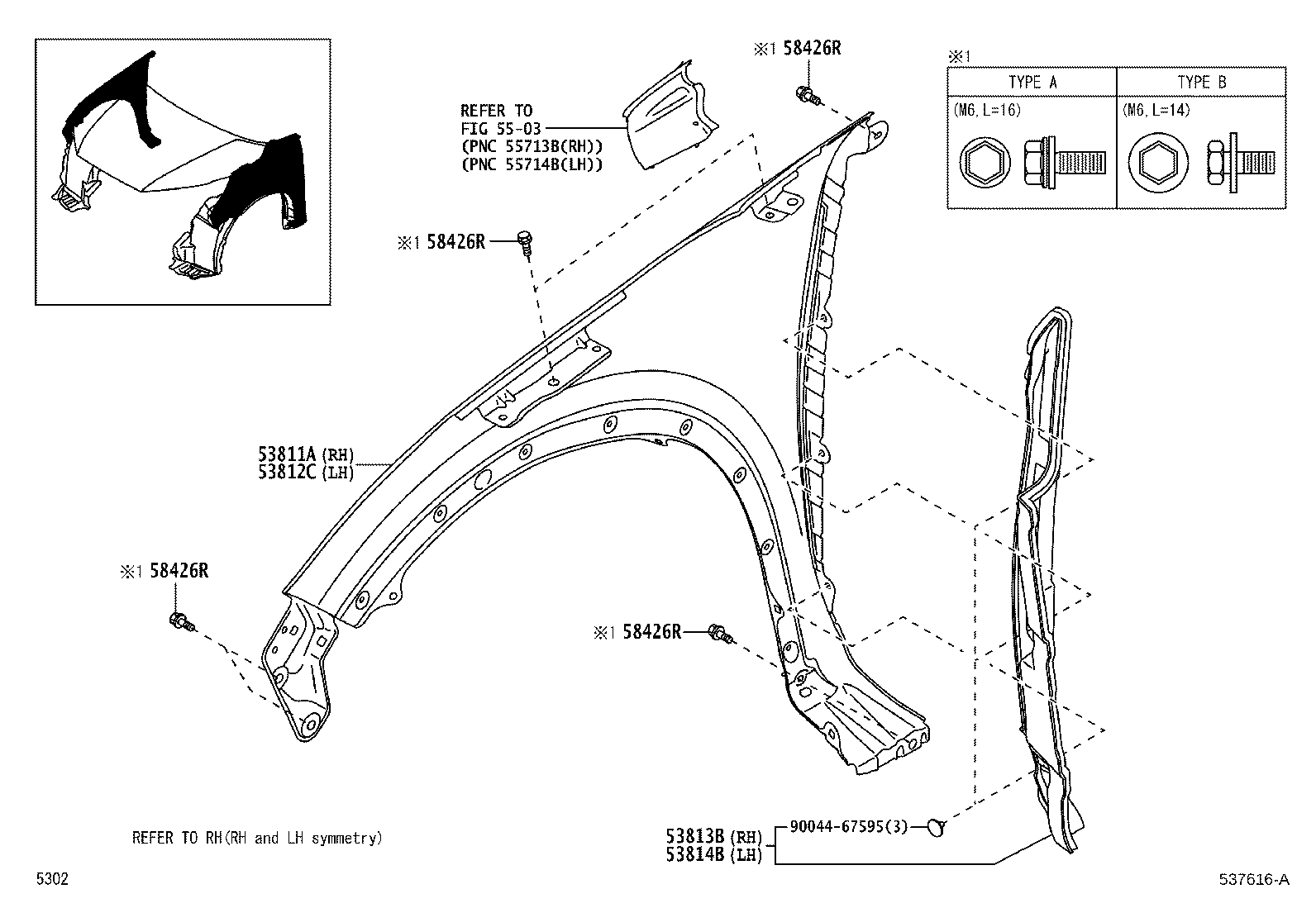 ※1 58426R

※1

| TYPE A | TYPE B |
|---|---|
| (M6, L=16) | (M6, L=14) |

REFER TO
FIG 55-03
(PNC 55713B(RH))
(PNC 55714B(LH))

※1 58426R

53811A (RH)
53812C (LH)

※1 58426R

※1 58426R

53813B (RH)
53814B (LH)

90044-67595(3)

REFER TO RH(RH and LH symmetry)

5302

537616-A