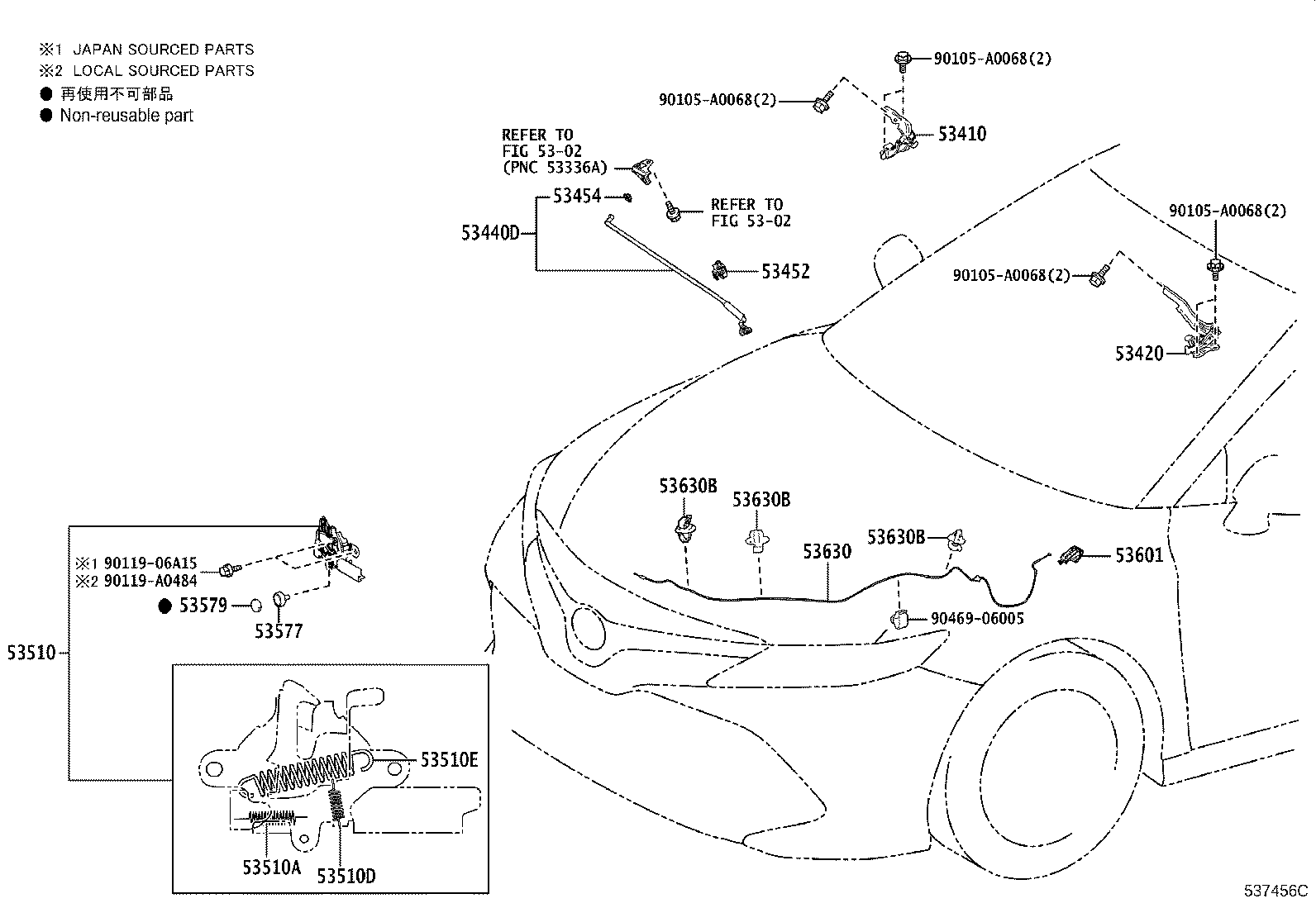 ※1 JAPAN SOURCED PARTS
※2 LOCAL SOURCED PARTS
● 再使用不可部品
● Non-reusable part

90105-A0068(2)
90105-A0068(2)
53410
REFER TO
FIG 53-02
(PNC 53336A)
53454
REFER TO
FIG 53-02
53440D
53452
90105-A0068(2)
90105-A0068(2)
53420

53630B
53630B
53630
53630B
53601
90469-06005

※1 90119-06A15
※2 90119-A0484
● 53579
53577
53510
53510E
53510A
53510D

537456C