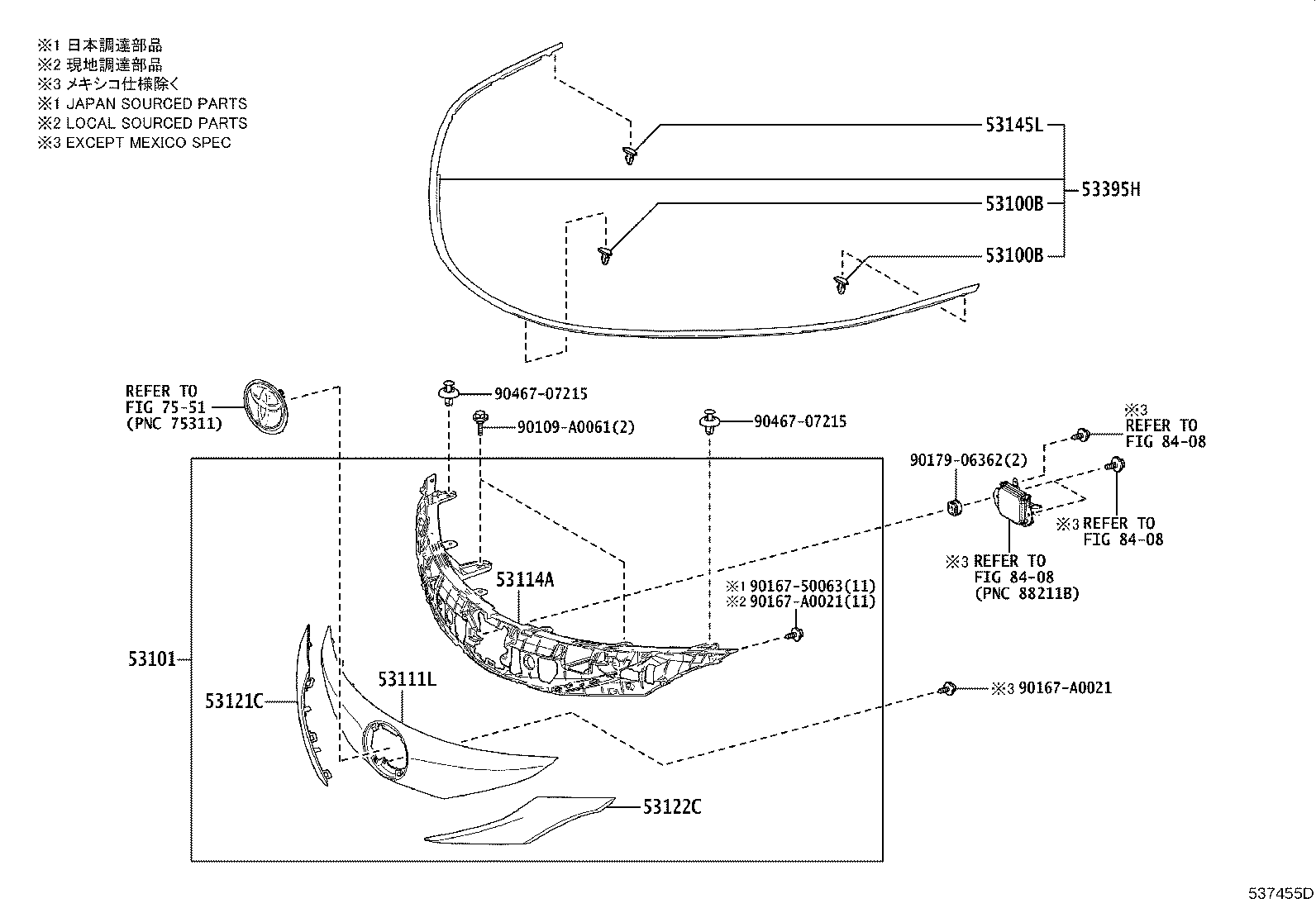 ※1 日本調達部品
※2 現地調達部品
※3 メキシコ仕様除く
※1 JAPAN SOURCED PARTS
※2 LOCAL SOURCED PARTS
※3 EXCEPT MEXICO SPEC

53145L
53395H
53100B
53100B

REFER TO
FIG 75-51
(PNC 75311)

90467-07215
90109-A0061(2)
90467-07215

※3
REFER TO
FIG 84-08

90179-06362(2)

※3 REFER TO
FIG 84-08

※3 REFER TO
FIG 84-08
(PNC 88211B)

53114A

※1 90167-50063(11)
※2 90167-A0021(11)

53101

53111L

53121C

※3 90167-A0021

53122C

537455D