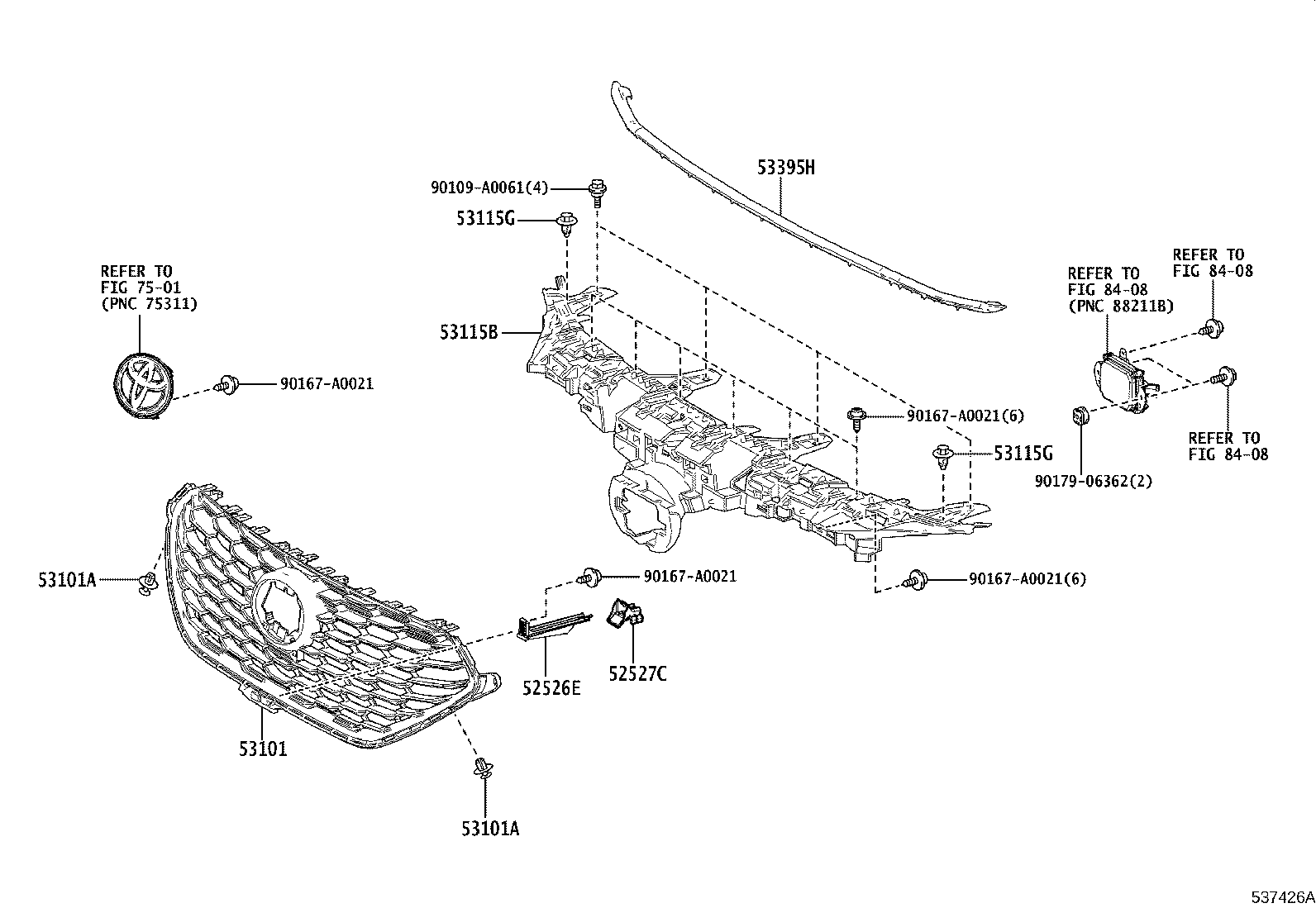 53395H

90109-A0061(4)

53115G

REFER TO
FIG 75-01
(PNC 75311)

53115B

90167-A0021

REFER TO
FIG 84-08
(PNC 88211B)

REFER TO
FIG 84-08

90167-A0021(6)

53115G

REFER TO
FIG 84-08

90179-06362(2)

53101A

90167-A0021

90167-A0021(6)

52526E

52527C

53101

53101A

537426A