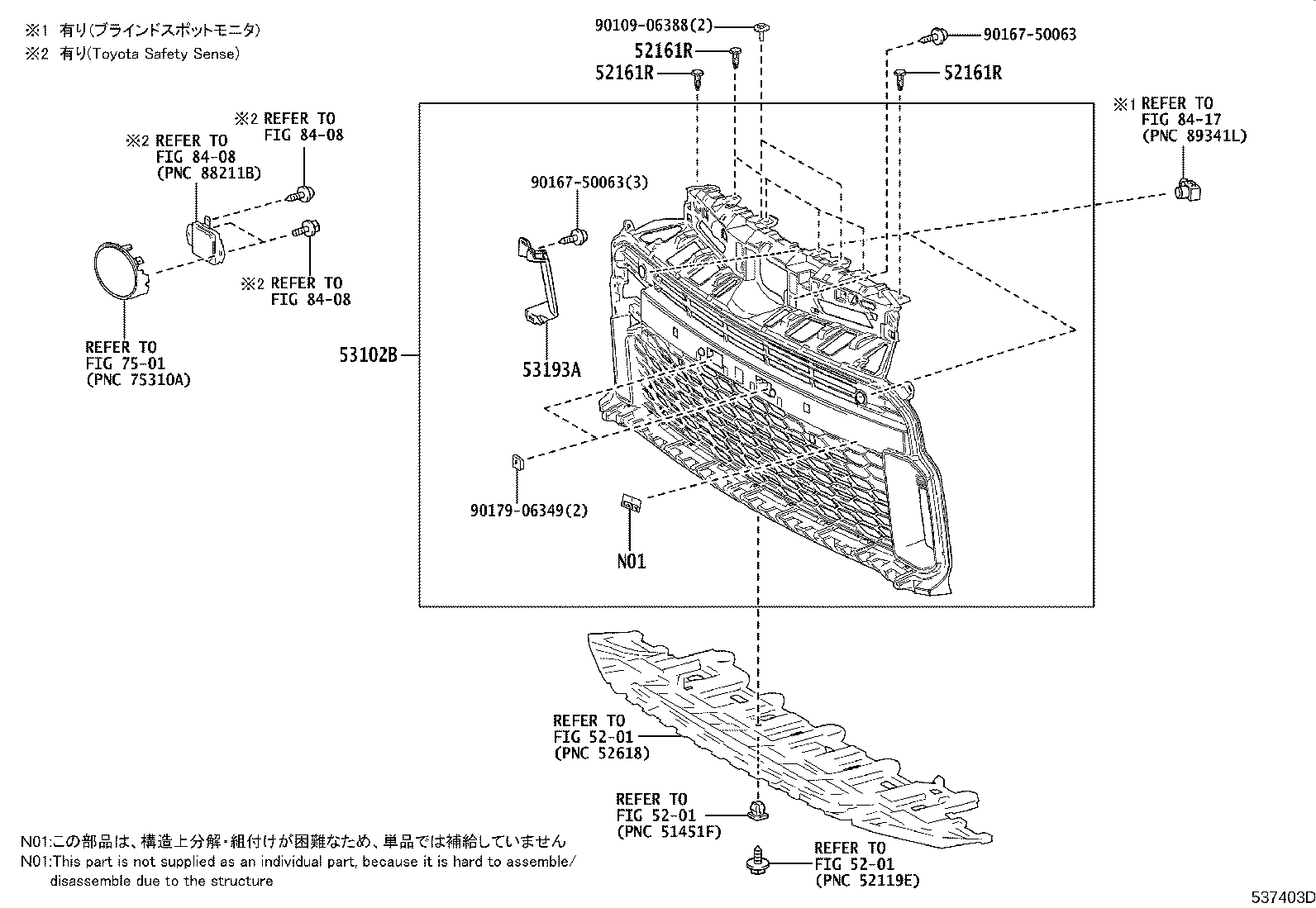 ※1 有り(ブラインドスポットモニタ)
※2 有り(Toyota Safety Sense)

90109-06388(2)
52161R
52161R
90167-50063
52161R

※1 REFER TO FIG 84-17 (PNC 89341L)

※2 REFER TO FIG 84-08

※2 REFER TO FIG 84-08 (PNC 88211B)

※2 REFER TO FIG 84-08

REFER TO FIG 75-01 (PNC 75310A)

90167-50063(3)

53102B

53193A

90179-06349(2)

N01

REFER TO FIG 52-01 (PNC 52618)

REFER TO FIG 52-01 (PNC 51451F)

REFER TO FIG 52-01 (PNC 52119E)

N01:この部品は、構造上分解・組付けが困難なため、単品では補給していません
N01:This part is not supplied as an individual part, because it is hard to assemble/ disassemble due to the structure

537403D