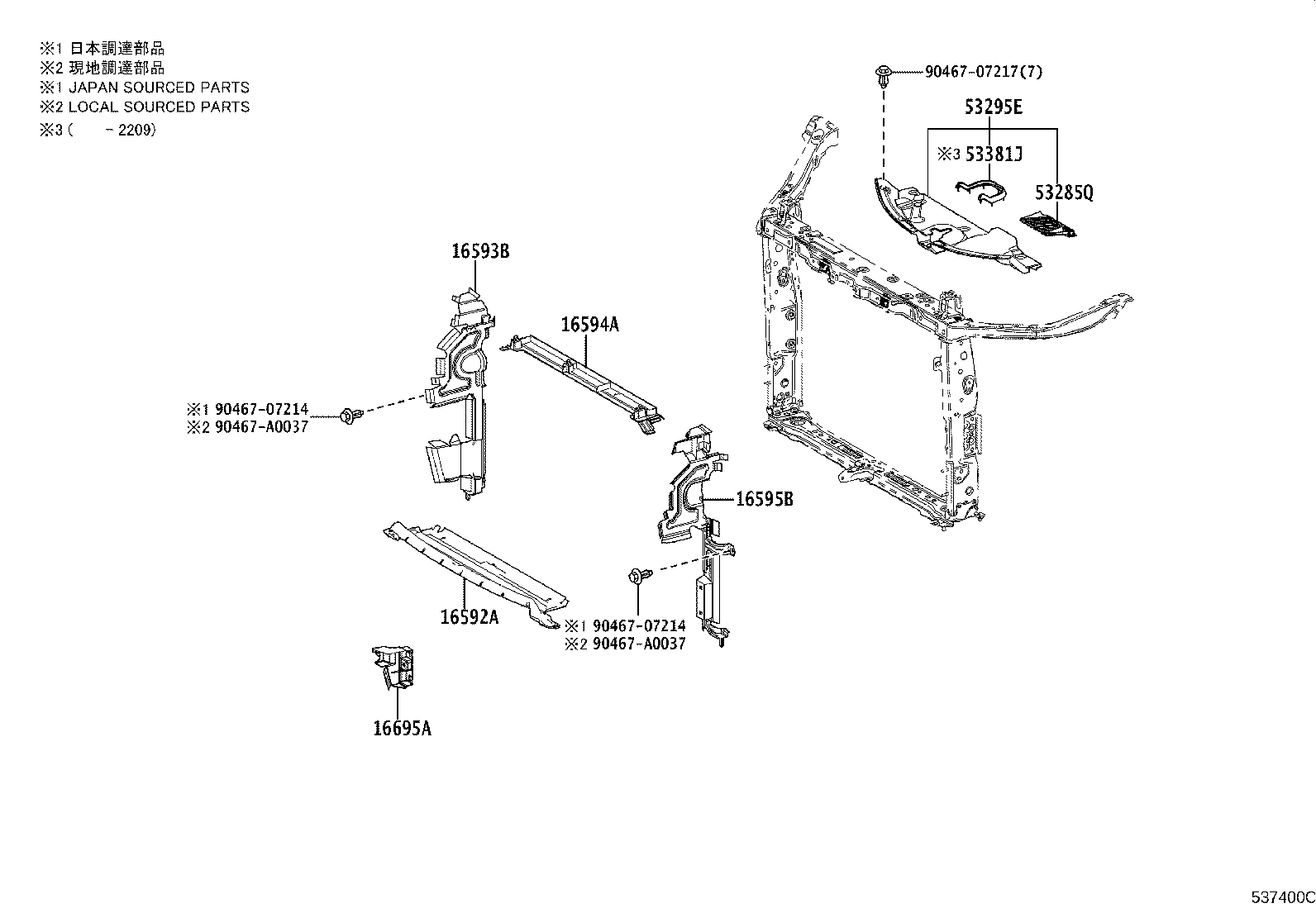 ※1 日本調達部品
※2 現地調達部品
※1 JAPAN SOURCED PARTS
※2 LOCAL SOURCED PARTS
※3 (　　- 2209)

90467-07217(7)
53295E
※3 53381J
53285Q
16593B
16594A
※1 90467-07214
※2 90467-A0037
16595B
16592A
※1 90467-07214
※2 90467-A0037
16695A
537400C