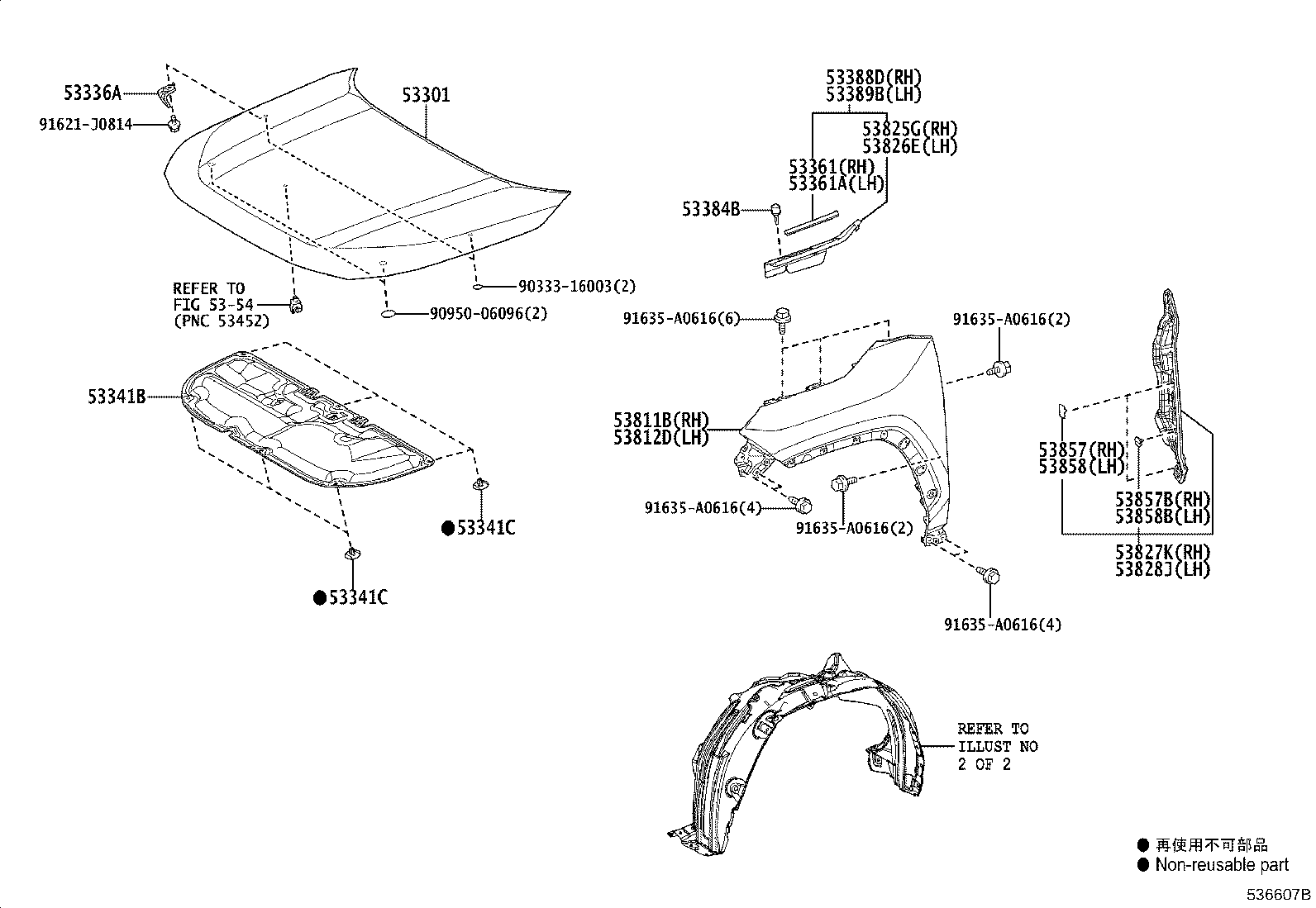 53336A
91621-J0814
53301
REFER TO
FIG 53-54
(PNC 53452)
90333-16003(2)
90950-06096(2)
53341B
●53341C
●53341C
53388D(RH)
53389B(LH)
53825G(RH)
53826E(LH)
53361(RH)
53361A(LH)
53384B
91635-A0616(6)
91635-A0616(2)
53811B(RH)
53812D(LH)
91635-A0616(4)
91635-A0616(2)
91635-A0616(4)
53857(RH)
53858(LH)
53857B(RH)
53858B(LH)
53827K(RH)
53828J(LH)
REFER TO
ILLUST NO
2 OF 2
● 再使用不可部品
● Non-reusable part
536607B