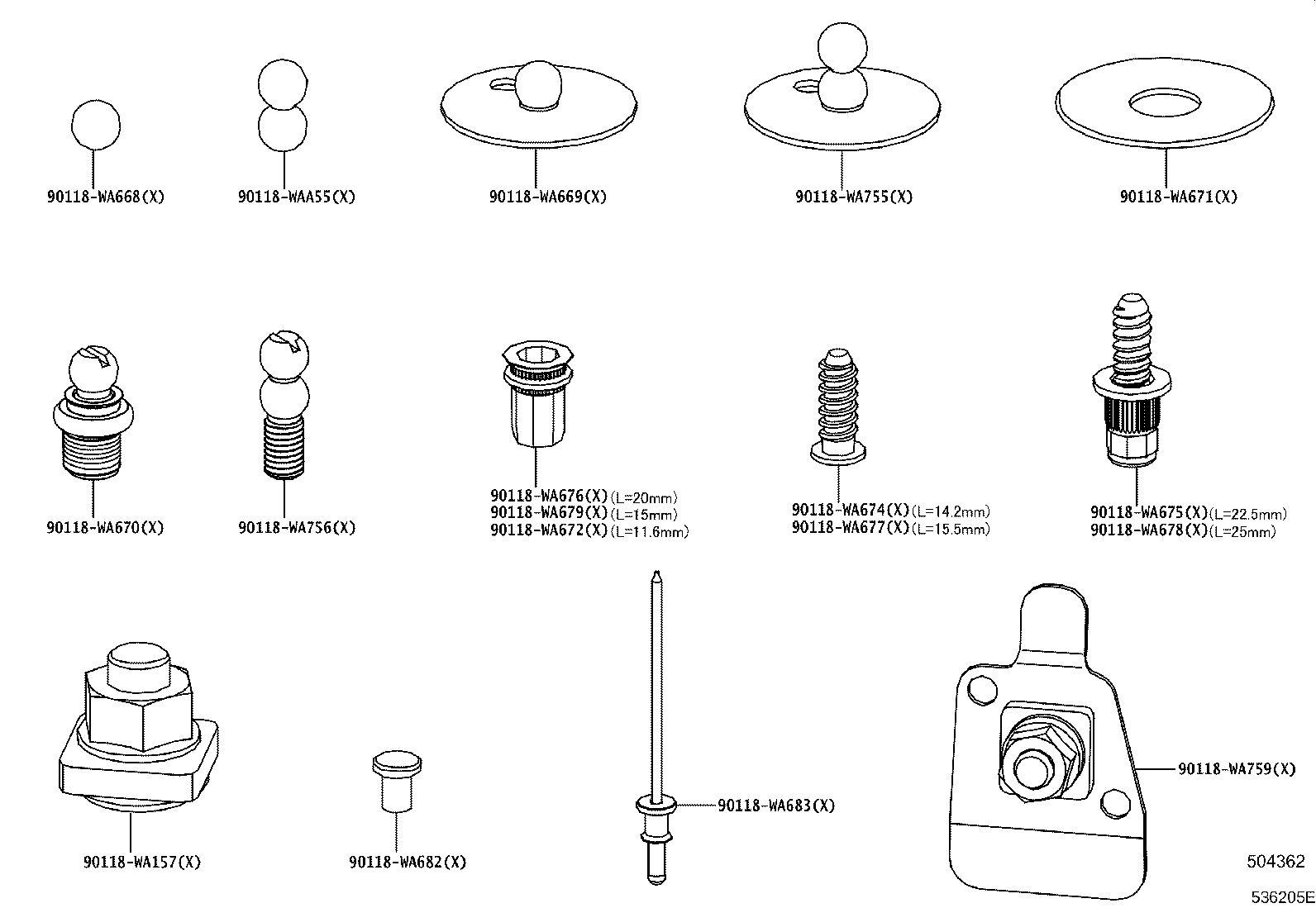 90118-WA668(X)
90118-WAA55(X)
90118-WA669(X)
90118-WA755(X)
90118-WA671(X)

90118-WA670(X)
90118-WA756(X)
90118-WA676(X)(L=20mm)
90118-WA679(X)(L=15mm)
90118-WA672(X)(L=11.6mm)
90118-WA674(X)(L=14.2mm)
90118-WA677(X)(L=15.5mm)
90118-WA675(X)(L=22.5mm)
90118-WA678(X)(L=25mm)

90118-WA157(X)
90118-WA682(X)
90118-WA683(X)
90118-WA759(X)

504362
536205E