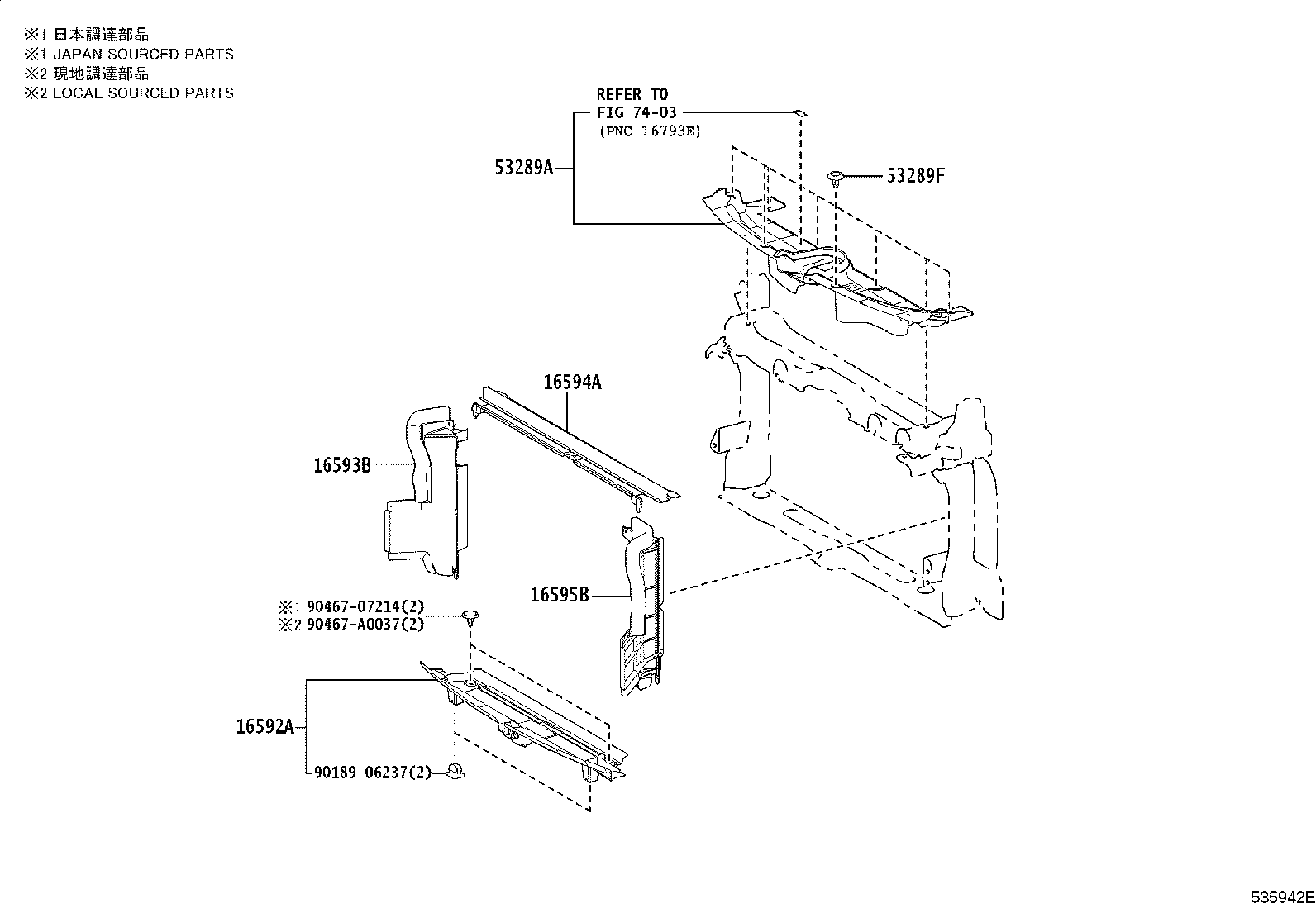 ※1 日本調達部品
※1 JAPAN SOURCED PARTS
※2 現地調達部品
※2 LOCAL SOURCED PARTS

REFER TO
FIG 74-03
(PNC 16793E)

53289A

53289F

16594A

16593B

16595B

※1 90467-07214(2)
※2 90467-A0037(2)

16592A

90189-06237(2)

535942E