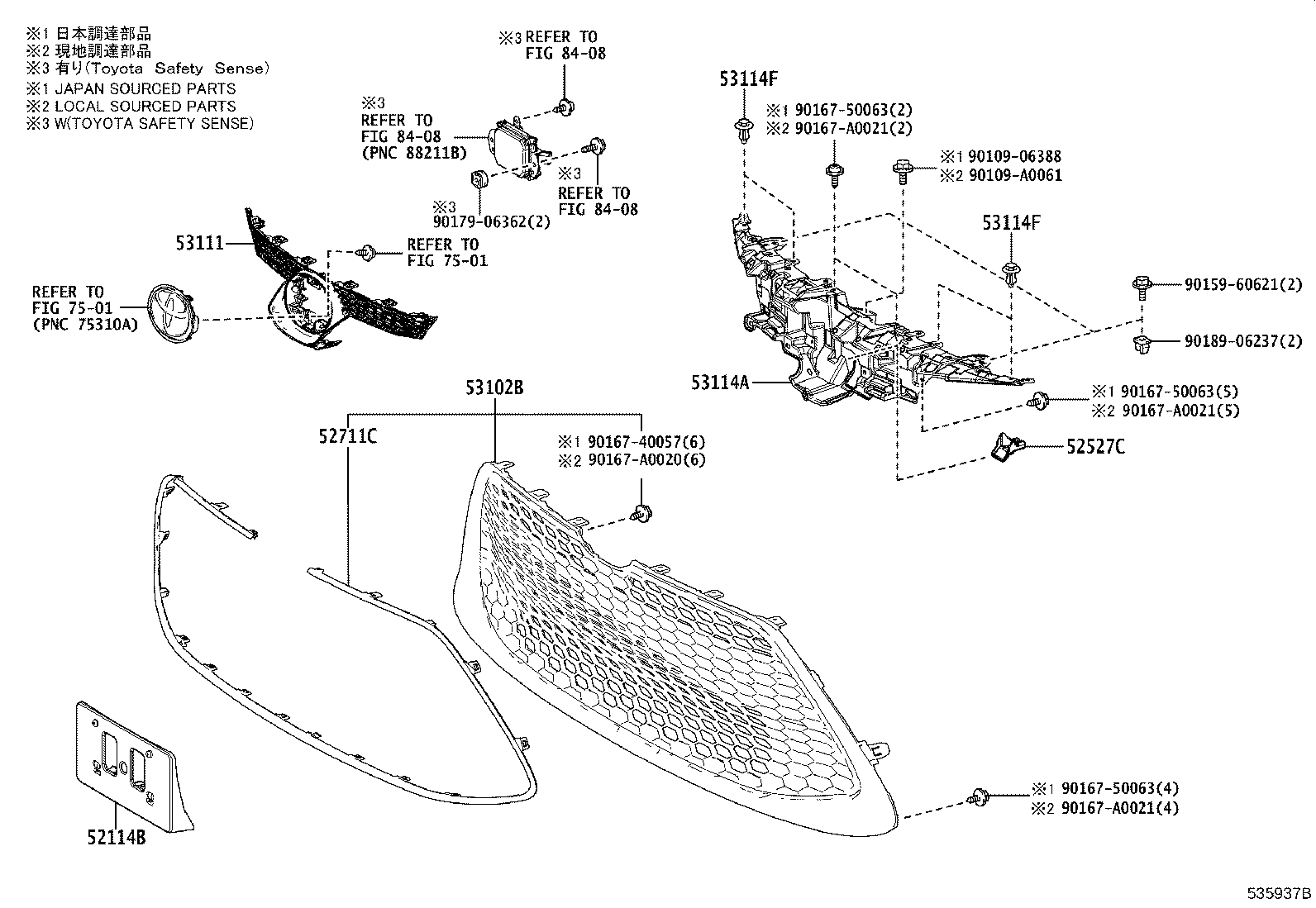 ※1 日本調達部品
※2 現地調達部品
※3 有り(Toyota Safety Sense)
※1 JAPAN SOURCED PARTS
※2 LOCAL SOURCED PARTS
※3 W(TOYOTA SAFETY SENSE)

※3 REFER TO FIG 84-08

※3 REFER TO FIG 84-08 (PNC 88211B)

※3 REFER TO FIG 84-08

※3 90179-06362(2)

53111

REFER TO FIG 75-01

REFER TO FIG 75-01 (PNC 75310A)

53114F

※1 90167-50063(2)
※2 90167-A0021(2)

※1 90109-06388
※2 90109-A0061

53114F

90159-60621(2)

90189-06237(2)

53114A

※1 90167-50063(5)
※2 90167-A0021(5)

52527C

53102B

52711C

※1 90167-40057(6)
※2 90167-A0020(6)

52114B

※1 90167-50063(4)
※2 90167-A0021(4)

535937B