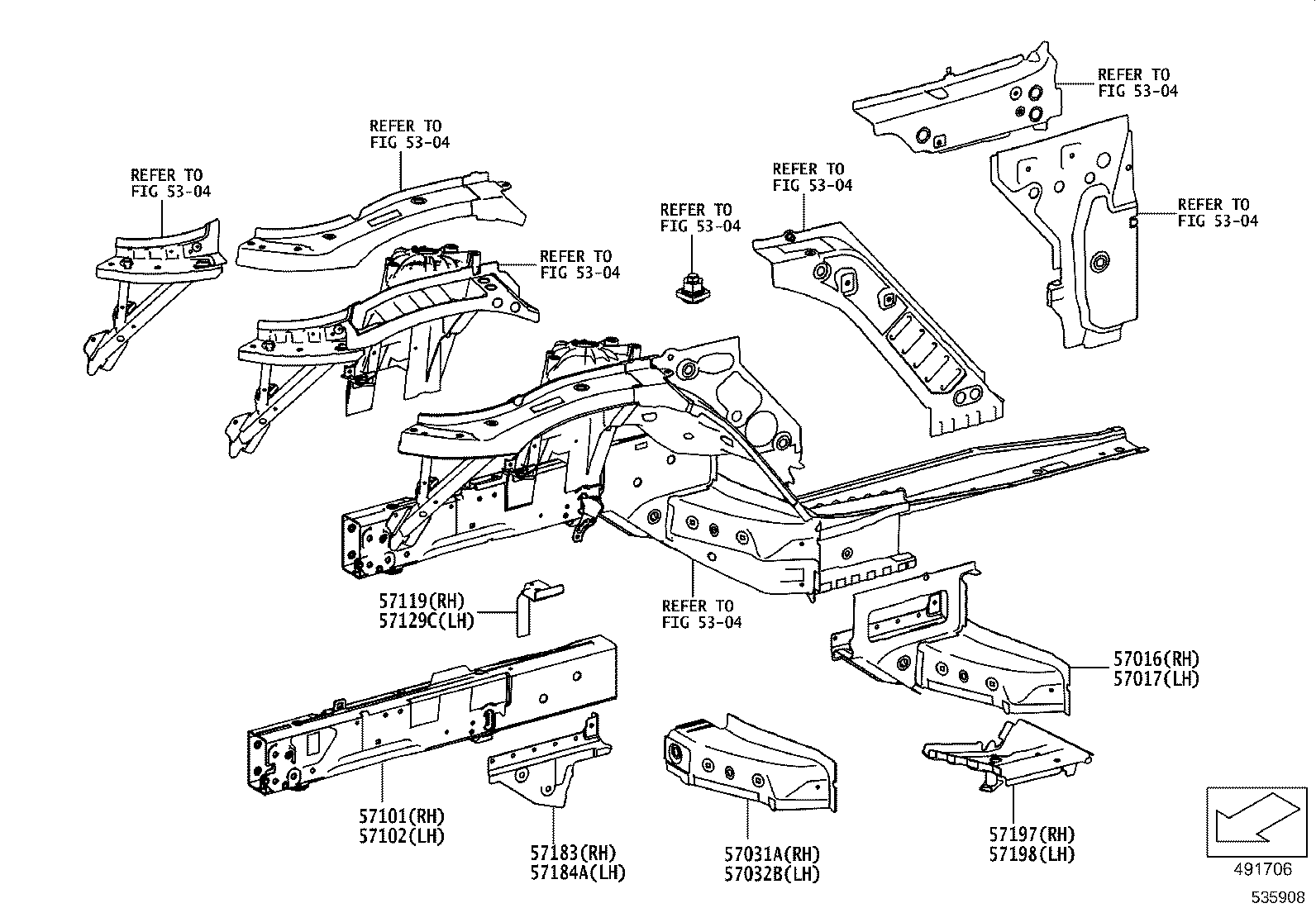 REFER TO
FIG 53-04

REFER TO
FIG 53-04

REFER TO
FIG 53-04

REFER TO
FIG 53-04

REFER TO
FIG 53-04

REFER TO
FIG 53-04

REFER TO
FIG 53-04

REFER TO
FIG 53-04

57119(RH)
57129C(LH)

57016(RH)
57017(LH)

57101(RH)
57102(LH)

57183(RH)
57184A(LH)

57031A(RH)
57032B(LH)

57197(RH)
57198(LH)

491706

535908