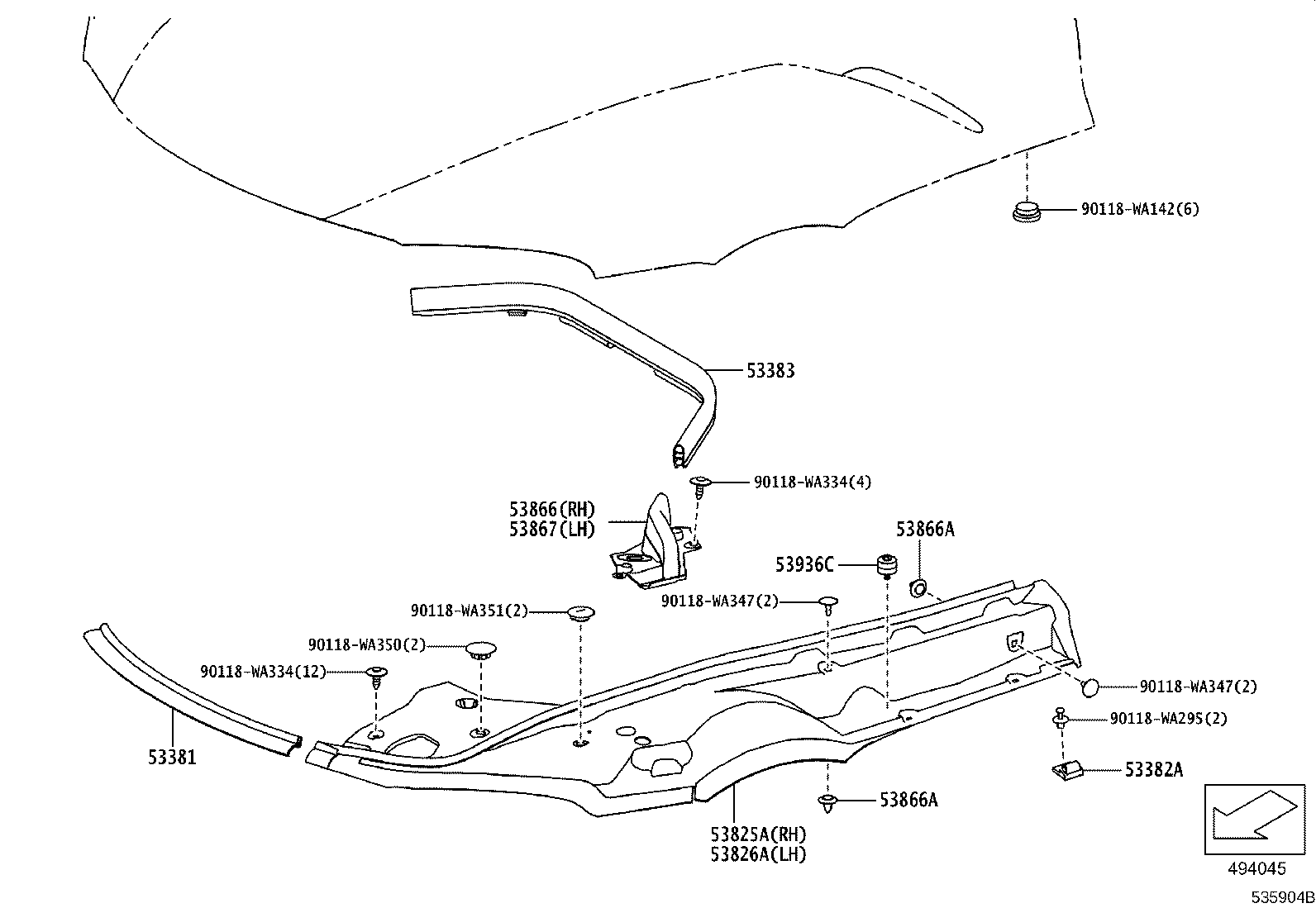 90118-WA142(6)

53383

90118-WA334(4)

53866(RH)
53867(LH)

53866A

53936C

90118-WA347(2)

90118-WA351(2)

90118-WA350(2)

90118-WA334(12)

90118-WA347(2)

90118-WA295(2)

53381

53382A

53866A

53825A(RH)
53826A(LH)

494045

535904B