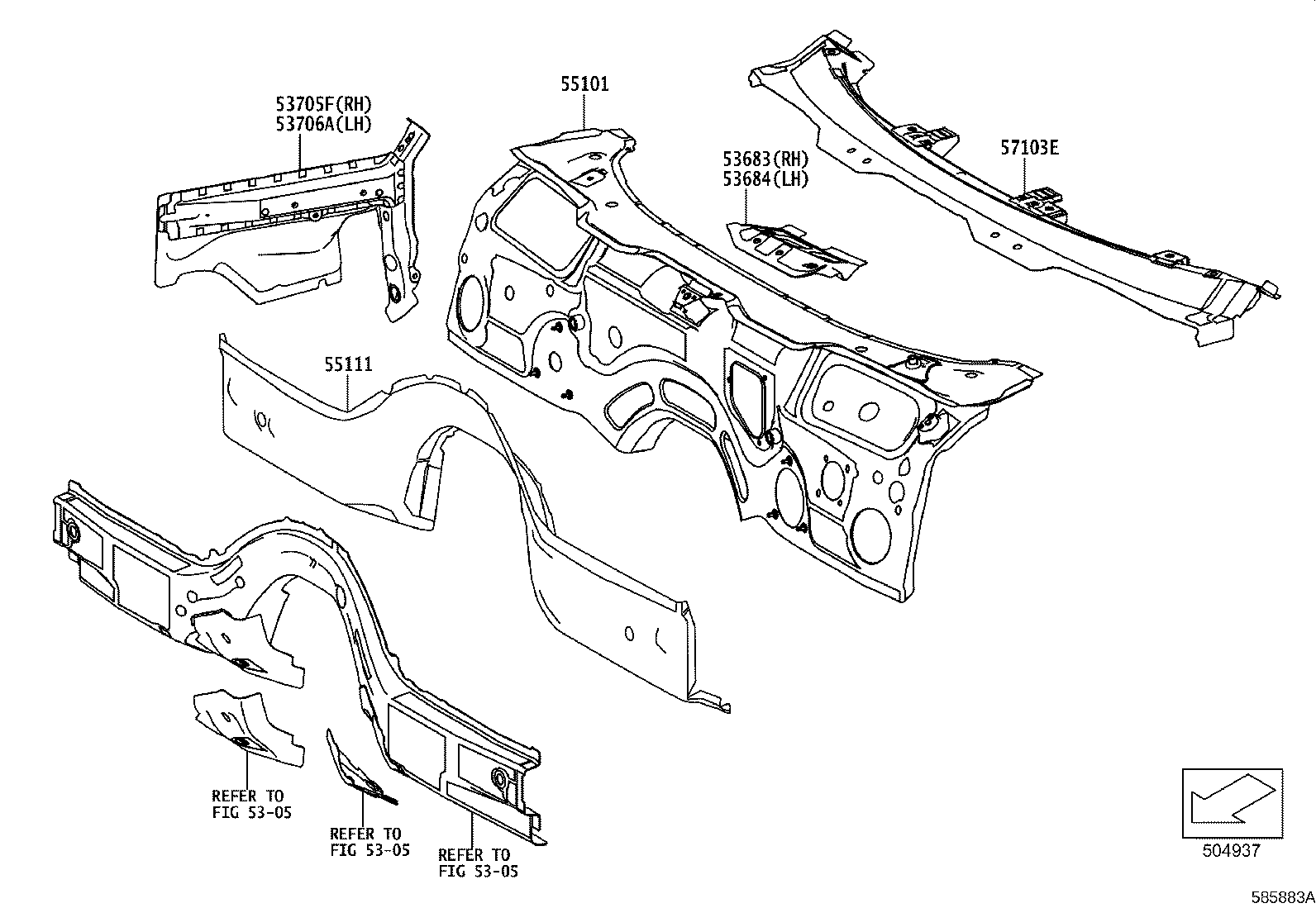 53705F(RH)
53706A(LH)

55101

53683(RH)
53684(LH)

57103E

55111

REFER TO
FIG 53-05

REFER TO
FIG 53-05

REFER TO
FIG 53-05

504937

585883A