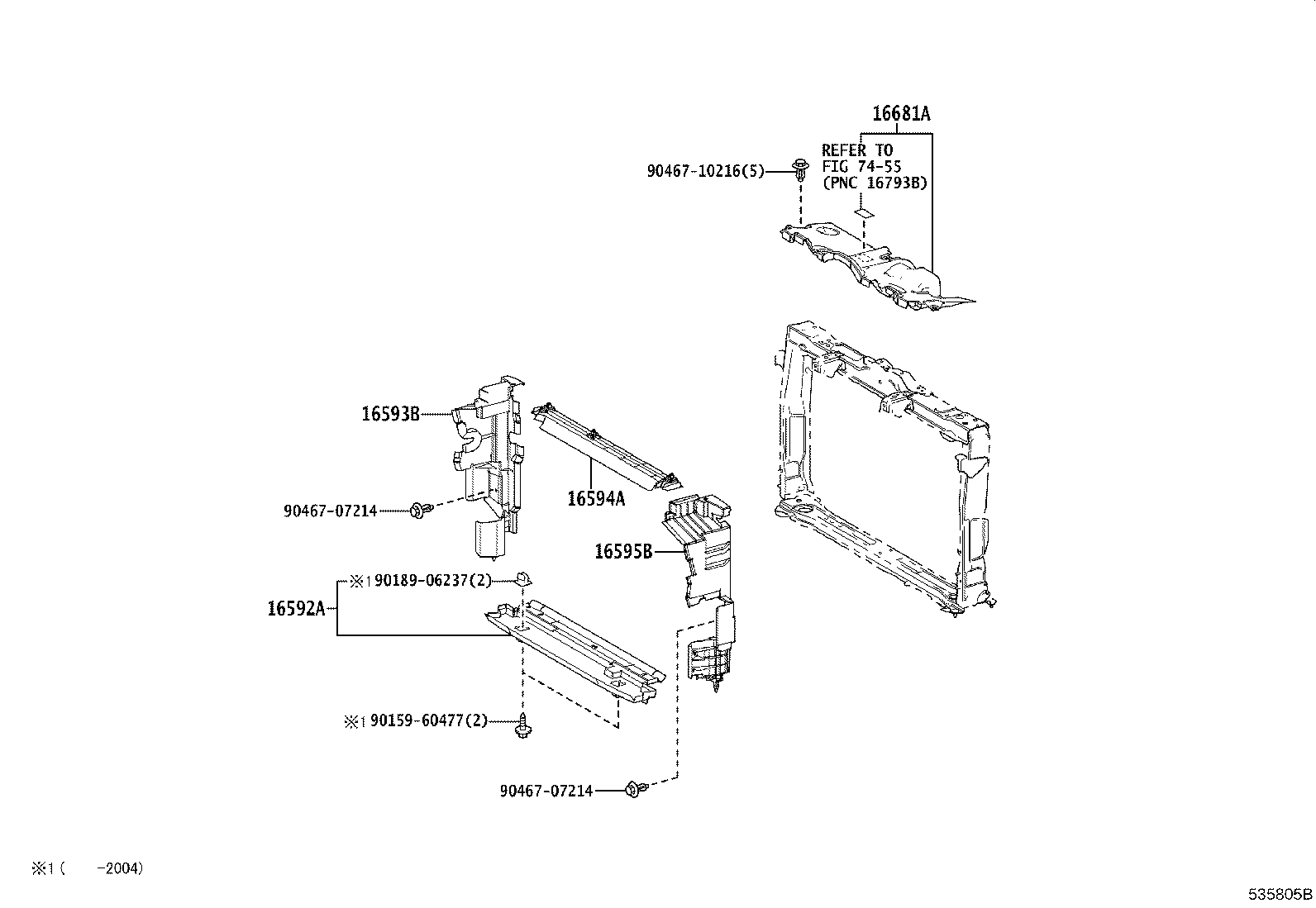 16681A

REFER TO
FIG 74-55
(PNC 16793B)

90467-10216(5)

16593B

16594A

90467-07214

16595B

※1 90189-06237(2)

16592A

※1 90159-60477(2)

90467-07214

※1 (  -2004)

535805B