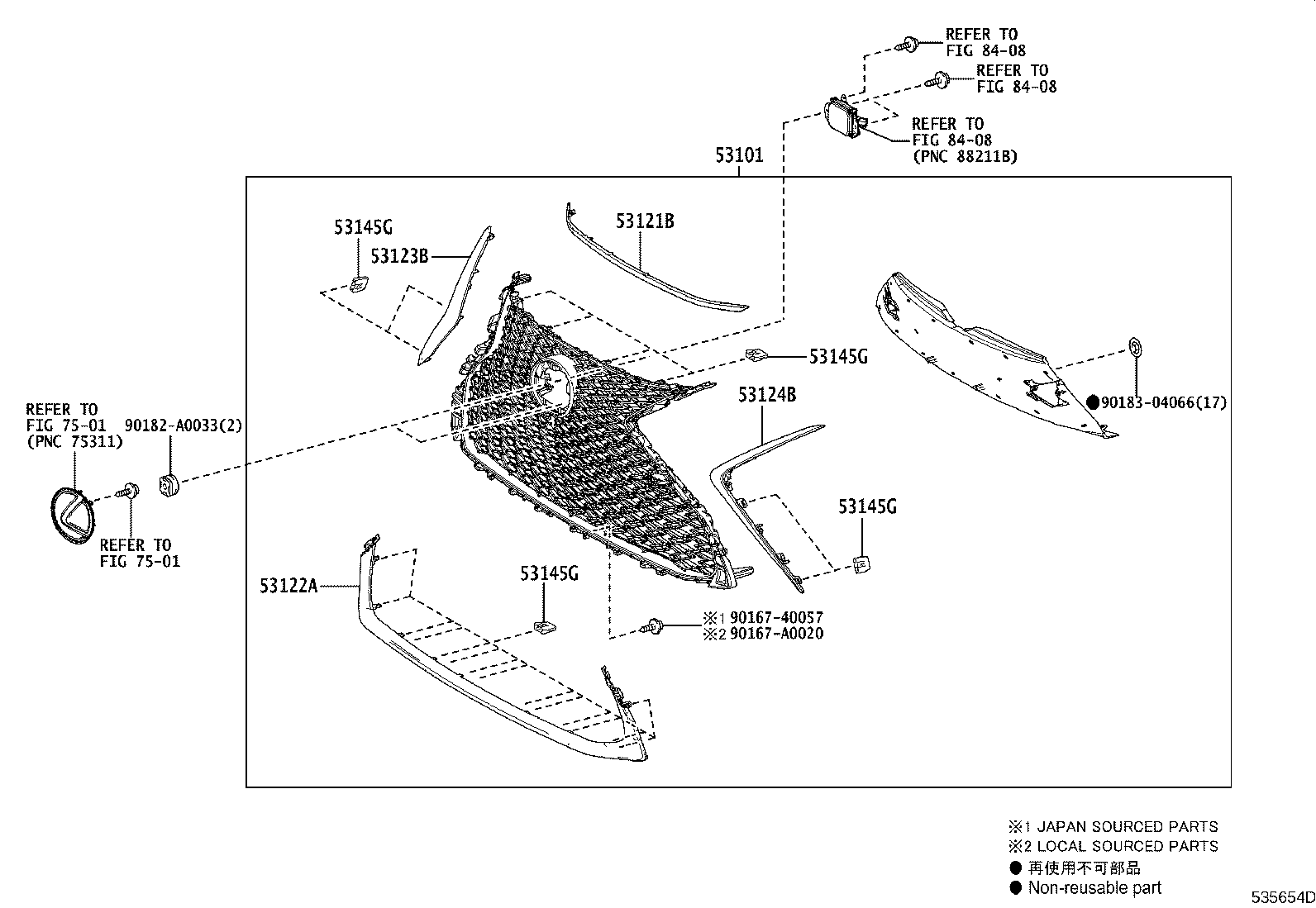 REFER TO
FIG 84-08

REFER TO
FIG 84-08

REFER TO
FIG 84-08
(PNC 88211B)

53101

53145G
53123B
53121B

53145G

53124B

●90183-04066(17)

REFER TO
FIG 75-01
(PNC 75311)

90182-A0033(2)

REFER TO
FIG 75-01

53145G

53122A

53145G

※1 90167-40057
※2 90167-A0020

※1 JAPAN SOURCED PARTS
※2 LOCAL SOURCED PARTS
● 再使用不可部品
● Non-reusable part

535654D