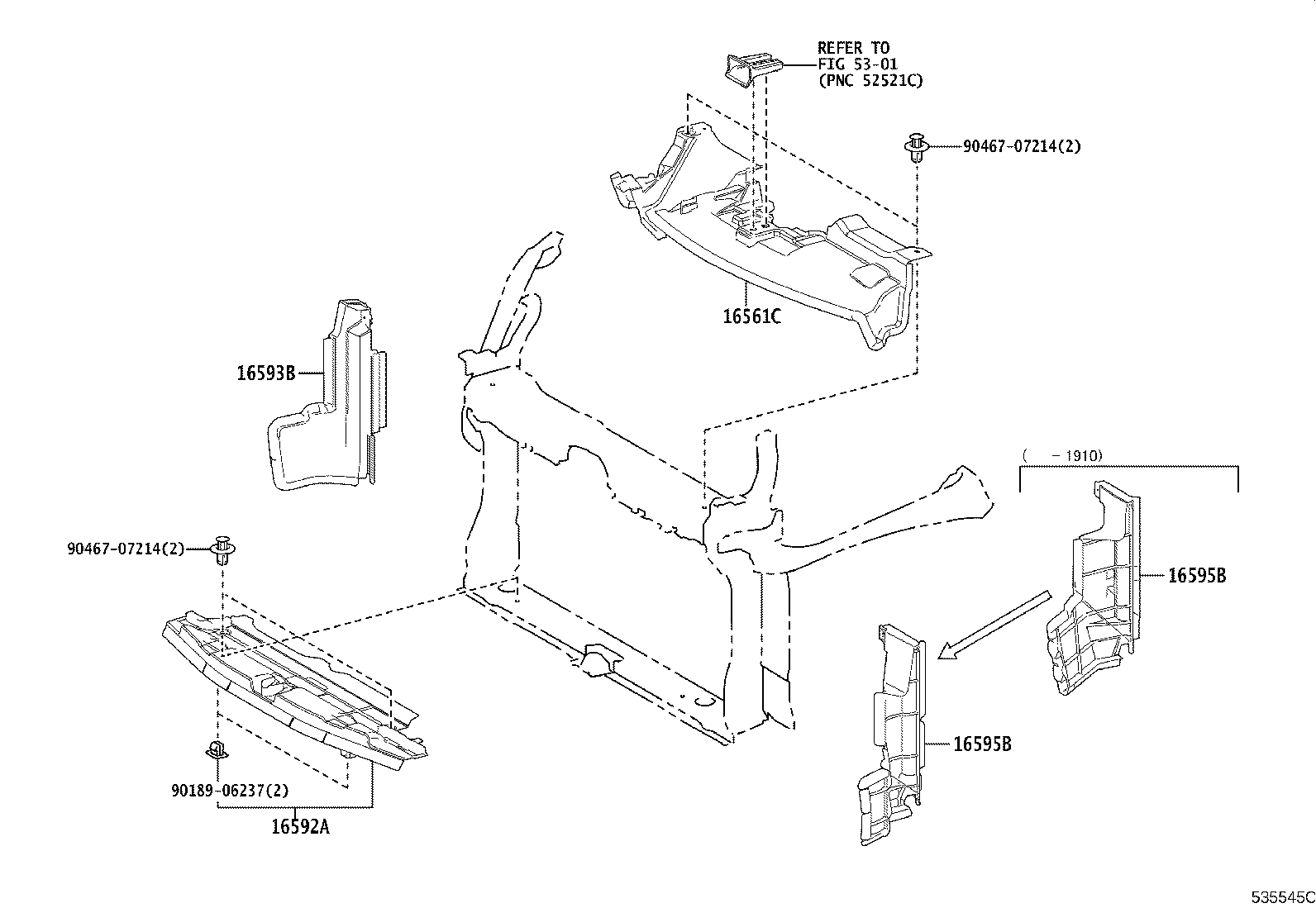 REFER TO
FIG 53-01
(PNC 52521C)

90467-07214(2)

16561C

16593B

( -1910)

16595B

90467-07214(2)

16595B

90189-06237(2)

16592A

535545C