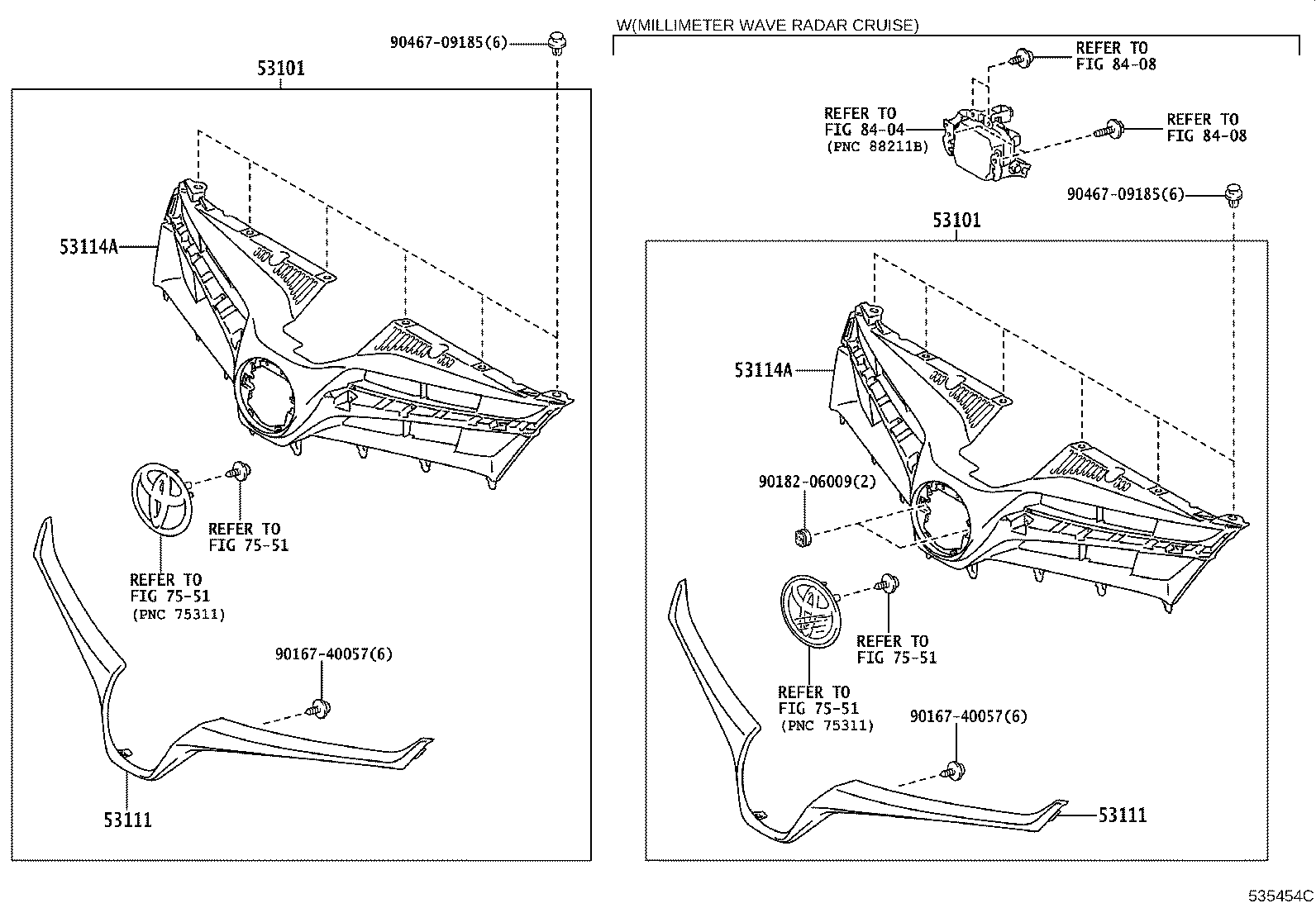 90467-09185(6)

53101

53114A

REFER TO
FIG 75-51

REFER TO
FIG 75-51
(PNC 75311)

90167-40057(6)

53111

W(MILLIMETER WAVE RADAR CRUISE)

REFER TO
FIG 84-08

REFER TO
FIG 84-04
(PNC 88211B)

REFER TO
FIG 84-08

90467-09185(6)

53101

53114A

90182-06009(2)

REFER TO
FIG 75-51

REFER TO
FIG 75-51
(PNC 75311)

90167-40057(6)

53111

535454C