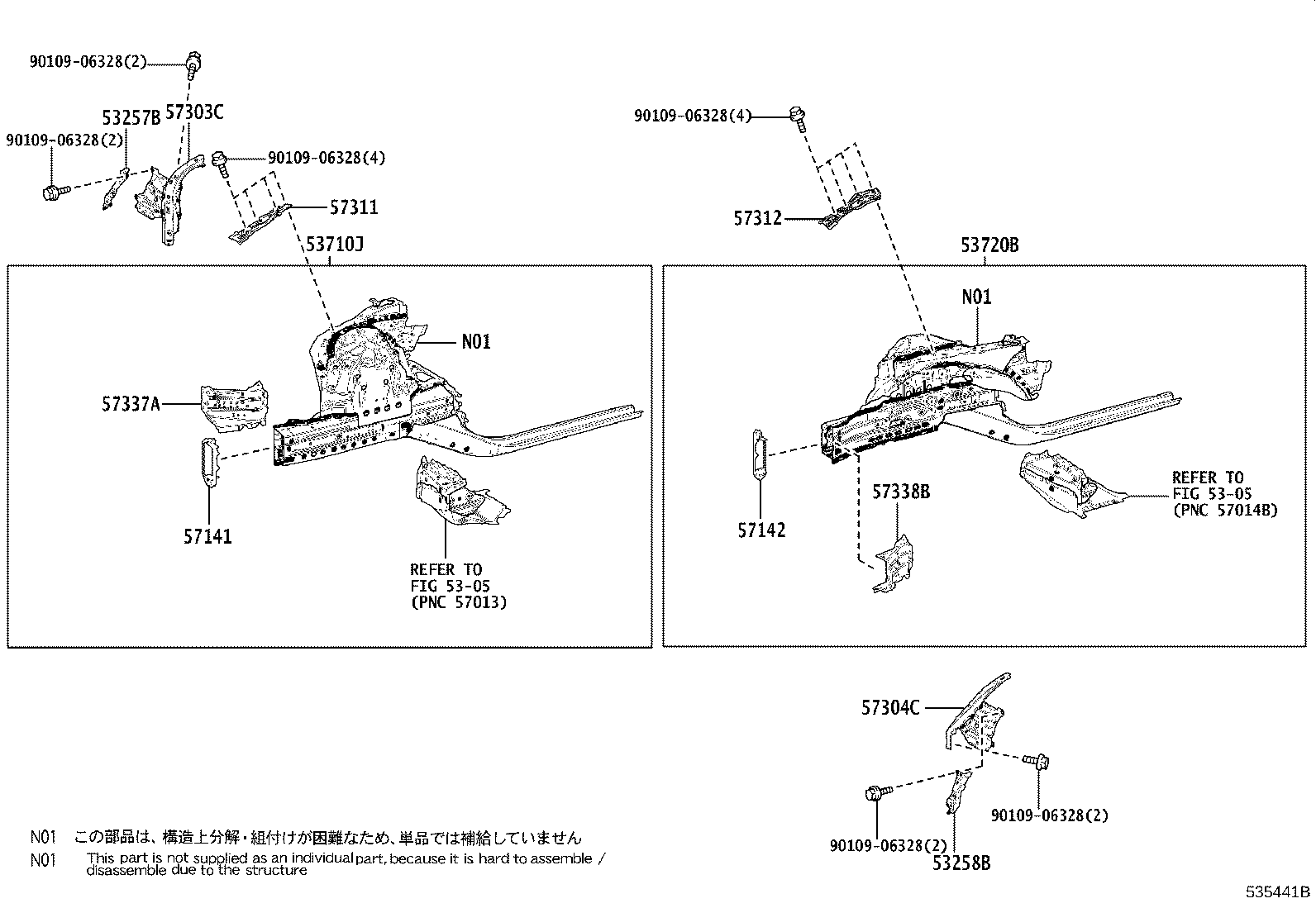 90109-06328(2)

53257B

57303C

90109-06328(2)

90109-06328(4)

57311

53710J

N01

57337A

57141

REFER TO
FIG 53-05
(PNC 57013)

90109-06328(4)

57312

53720B

N01

57142

57338B

REFER TO
FIG 53-05
(PNC 57014B)

57304C

90109-06328(2)

90109-06328(2)

53258B

N01 この部品は、構造上分解・組付けが困難なため、単品では補給していません

N01 This part is not supplied as an individual part, because it is hard to assemble / disassemble due to the structure

535441B