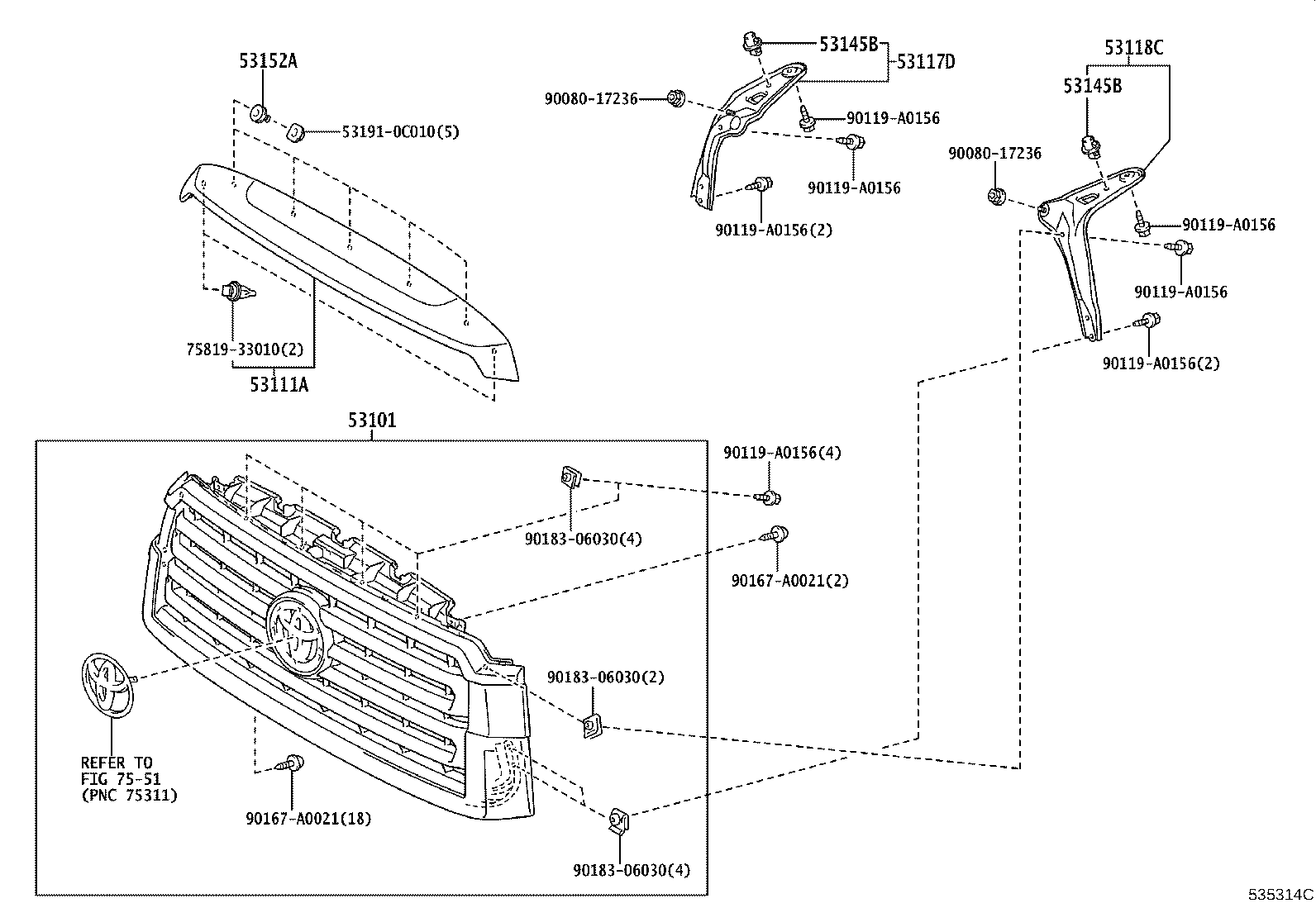 53152A
53191-0C010(5)
75819-33010(2)
53111A
53145B
53117D
90080-17236
90119-A0156
90119-A0156
90119-A0156(2)
53118C
53145B
90080-17236
90119-A0156
90119-A0156
90119-A0156(2)
53101
90119-A0156(4)
90183-06030(4)
90167-A0021(2)
90183-06030(2)
REFER TO FIG 75-51 (PNC 75311)
90167-A0021(18)
90183-06030(4)
535314C