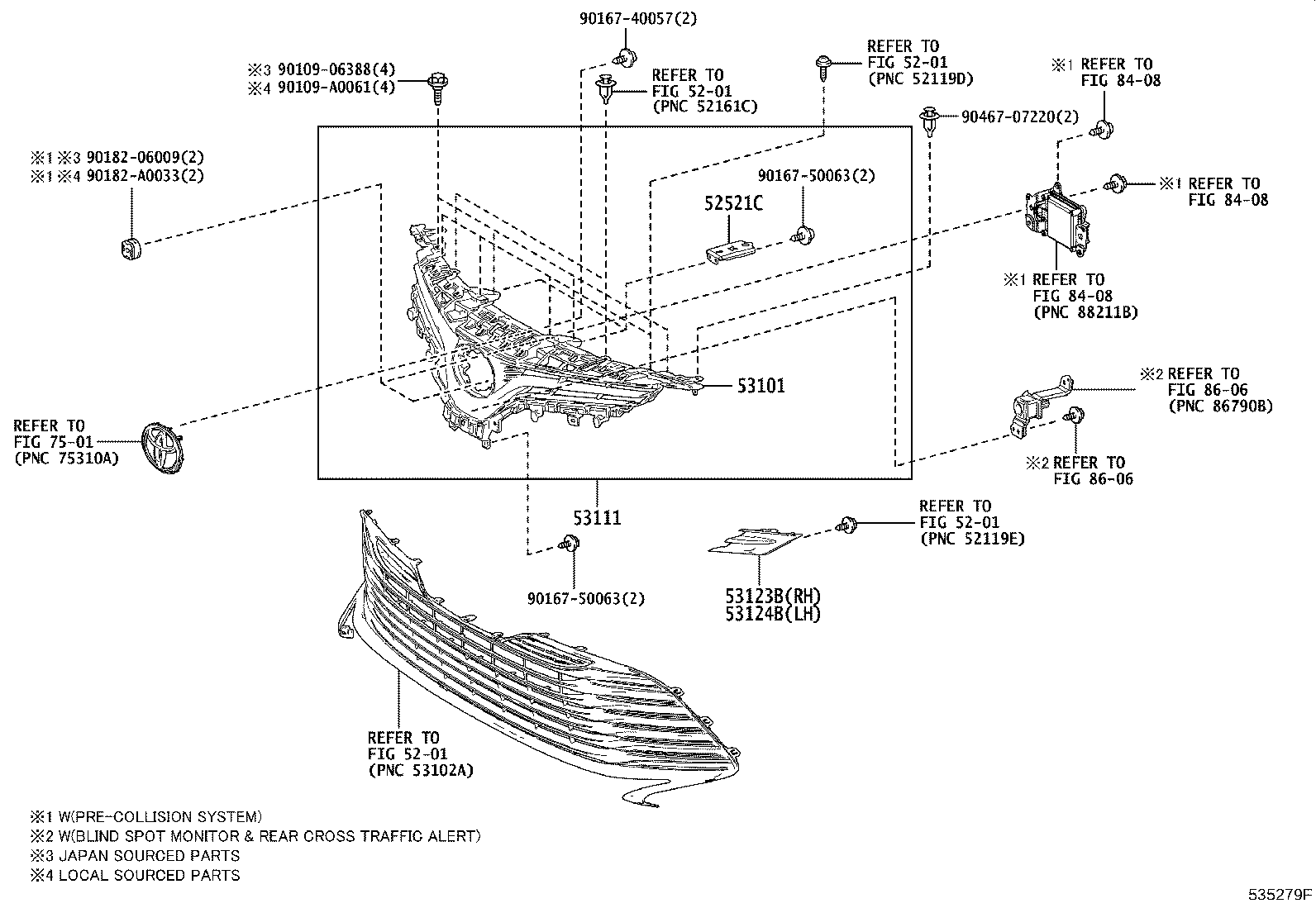 90167-40057(2)

※3 90109-06388(4)
※4 90109-A0061(4)

REFER TO
FIG 52-01
(PNC 52161C)

REFER TO
FIG 52-01
(PNC 52119D)

※1 REFER TO
FIG 84-08

90467-07220(2)

※1 ※3 90182-06009(2)
※1 ※4 90182-A0033(2)

90167-50063(2)

52521C

※1 REFER TO
FIG 84-08

※1 REFER TO
FIG 84-08
(PNC 88211B)

53101

※2 REFER TO
FIG 86-06
(PNC 86790B)

REFER TO
FIG 75-01
(PNC 75310A)

※2 REFER TO
FIG 86-06

53111

REFER TO
FIG 52-01
(PNC 52119E)

90167-50063(2)

53123B(RH)
53124B(LH)

REFER TO
FIG 52-01
(PNC 53102A)

※1 W(PRE-COLLISION SYSTEM)
※2 W(BLIND SPOT MONITOR & REAR CROSS TRAFFIC ALERT)
※3 JAPAN SOURCED PARTS
※4 LOCAL SOURCED PARTS

535279F