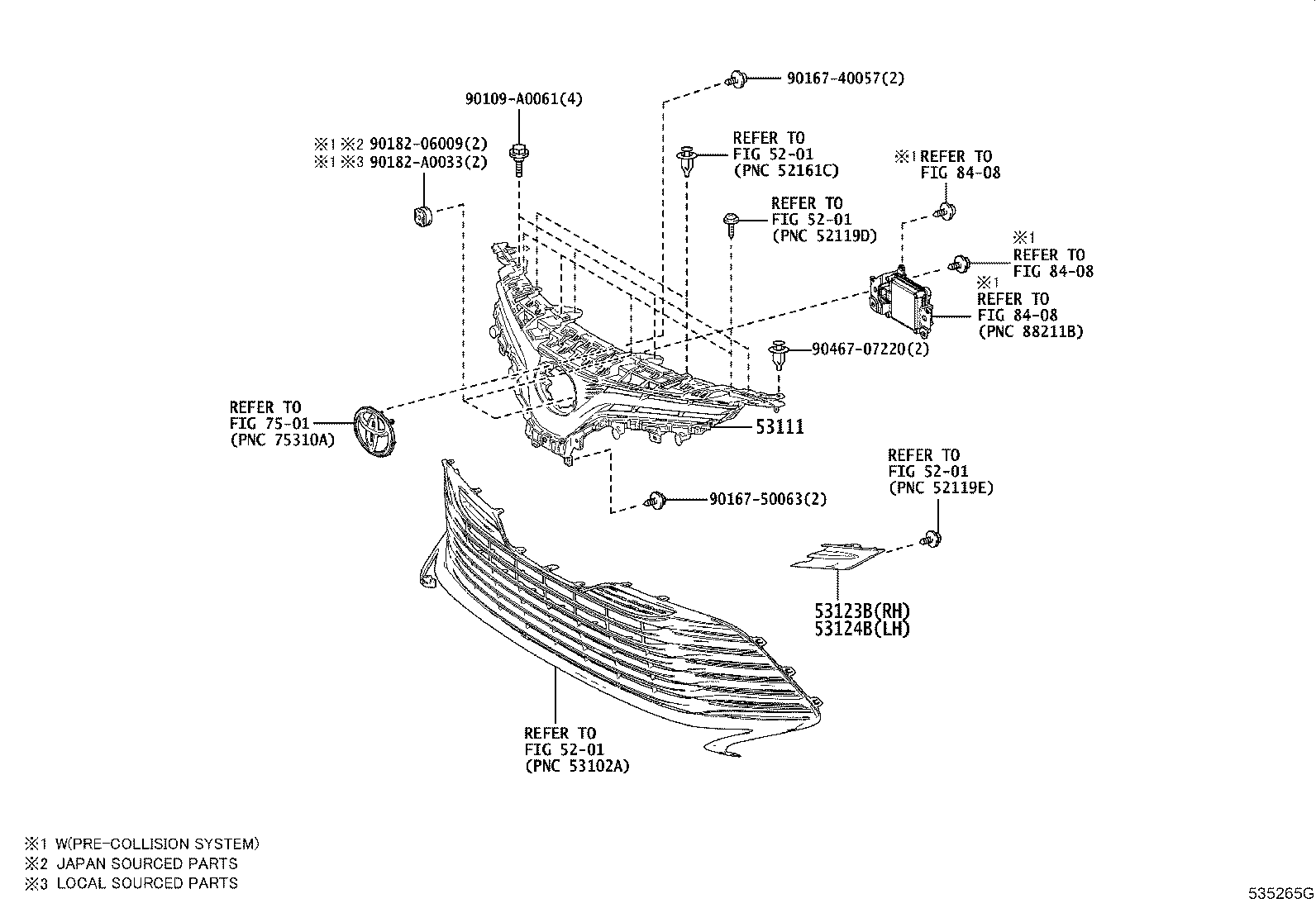 90167-40057(2)

90109-A0061(4)

※1 ※2 90182-06009(2)
※1 ※3 90182-A0033(2)

REFER TO
FIG 52-01
(PNC 52161C)

※1 REFER TO
FIG 84-08

REFER TO
FIG 52-01
(PNC 52119D)

※1
REFER TO
FIG 84-08

※1
REFER TO
FIG 84-08
(PNC 88211B)

90467-07220(2)

REFER TO
FIG 75-01
(PNC 75310A)

53111

REFER TO
FIG 52-01
(PNC 52119E)

90167-50063(2)

53123B(RH)
53124B(LH)

REFER TO
FIG 52-01
(PNC 53102A)

※1 W(PRE-COLLISION SYSTEM)
※2 JAPAN SOURCED PARTS
※3 LOCAL SOURCED PARTS

535265G