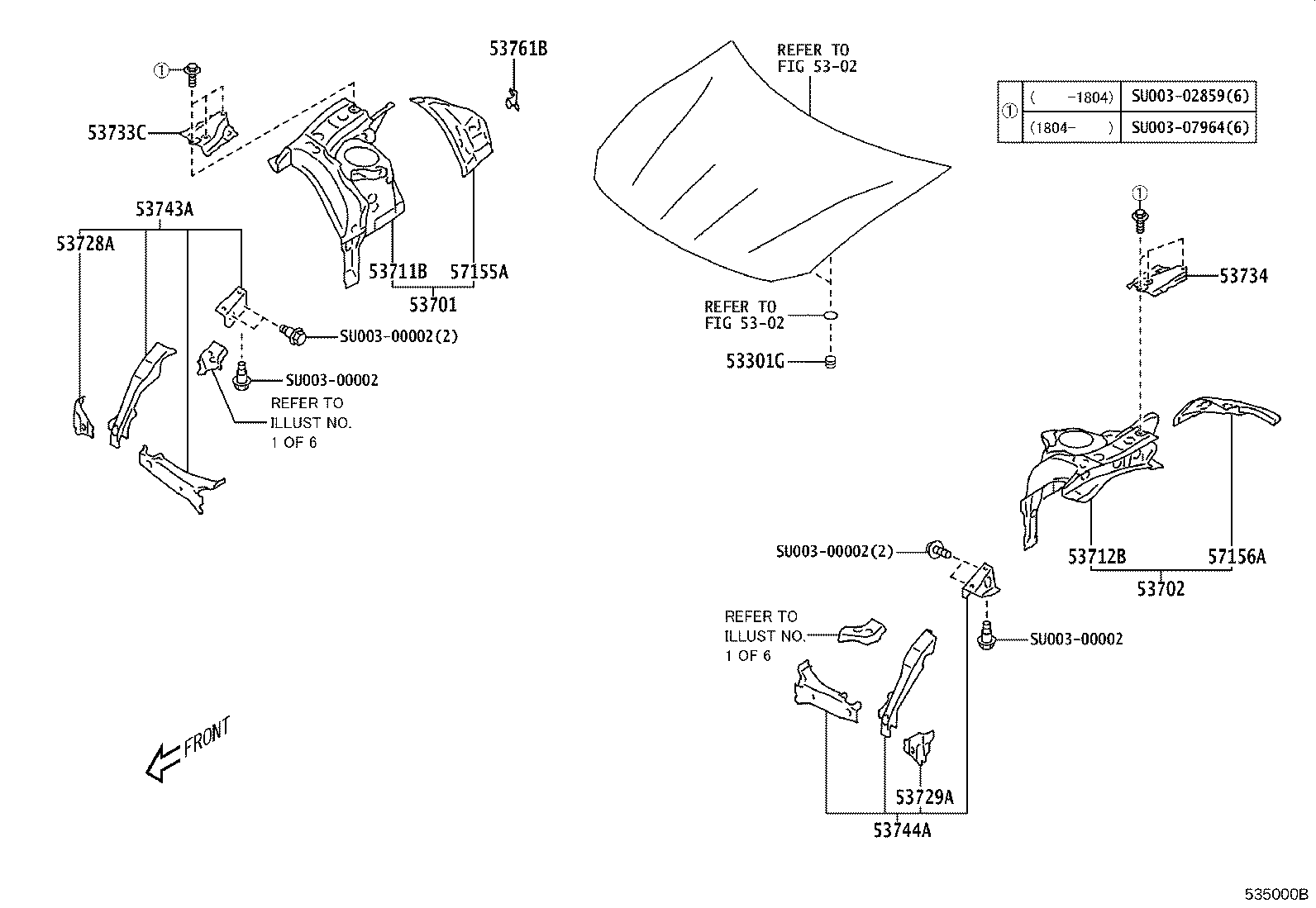 ①
53733C
53761B
REFER TO
FIG 53-02

| ① | ( -1804) | SU003-02859(6) |
|---|---|---|
| | (1804- ) | SU003-07964(6) |

53743A
53728A
53711B
57155A
53701
SU003-00002(2)
SU003-00002
REFER TO
ILLUST NO.
1 OF 6
REFER TO
FIG 53-02
53301G
①
53734
53712B
57156A
53702
SU003-00002(2)
SU003-00002
REFER TO
ILLUST NO.
1 OF 6
53729A
53744A
FRONT
535000B