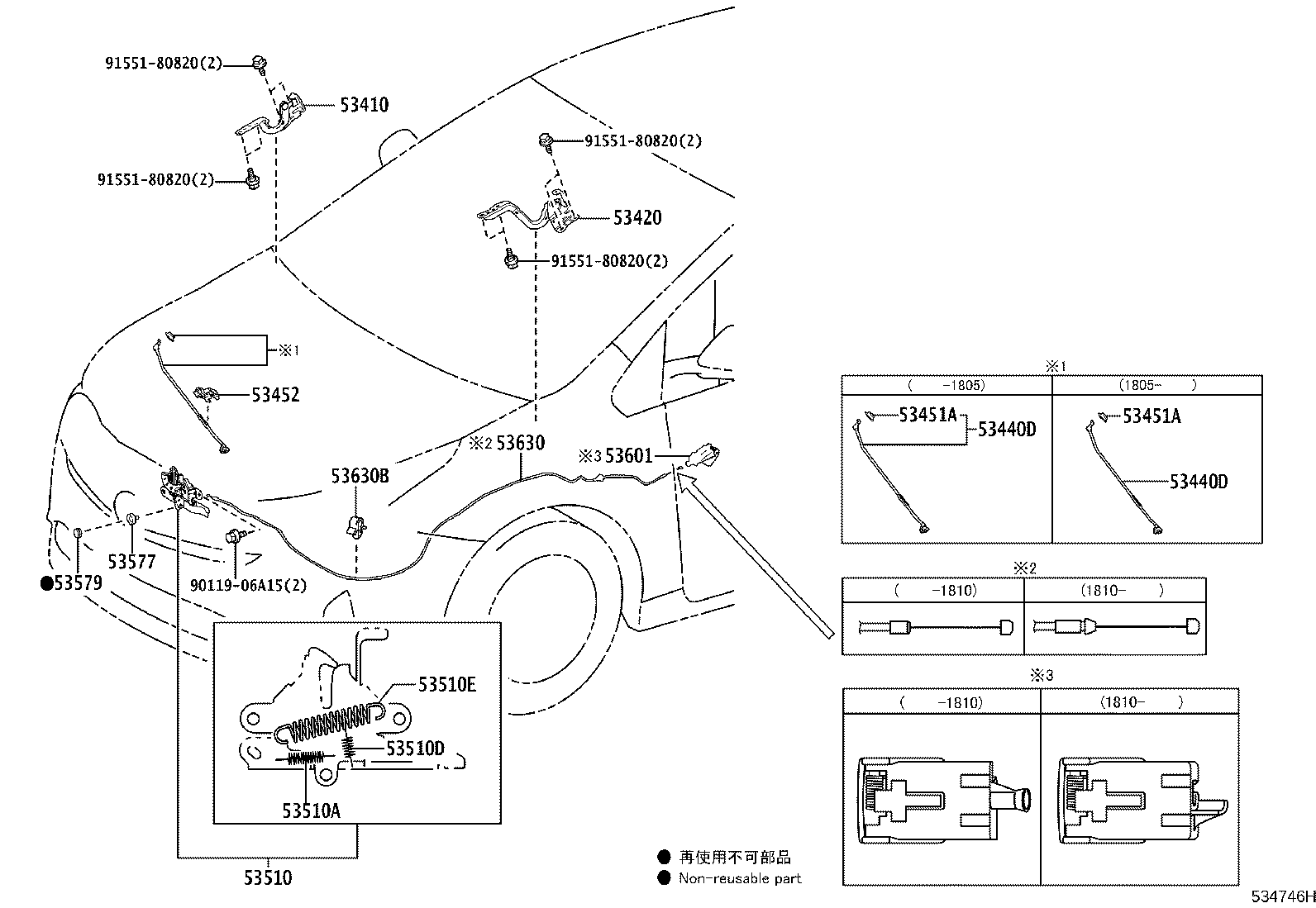 91551-80820(2)
53410
91551-80820(2)
91551-80820(2)
53420
91551-80820(2)
※1
53452
※2 53630
※3 53601
53630B
53577
●53579
90119-06A15(2)
53510E
53510D
53510A
53510

※1
| ( -1805) | (1805- ) |
|---|---|
| 53451A 53440D | 53451A 53440D |

※2
| ( -1810) | (1810- ) |
|---|---|
| | |

※3
| ( -1810) | (1810- ) |
|---|---|
| | |

● 再使用不可部品
● Non-reusable part

534746H