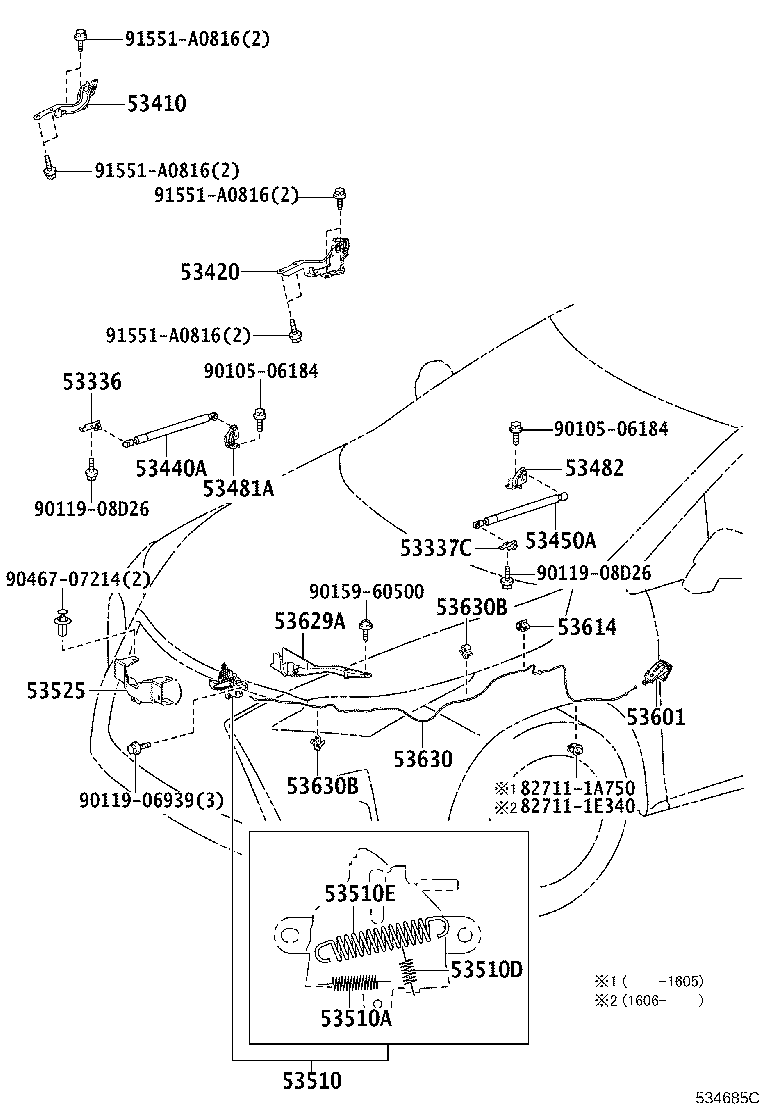 91551-A0816(2)
53410
91551-A0816(2)
91551-A0816(2)
53420
91551-A0816(2)
53336
90105-06184
53440A
53481A
90119-08D26
90105-06184
53482
53450A
53337C
90119-08D26
90467-07214(2)
90159-60500
53629A
53630B
53614
53525
53601
53630
53630B
90119-06939(3)
※1 82711-1A750
※2 82711-1E340
53510E
53510D
53510A
53510
※1 (  -1605)
※2 (1606-  )
534685C