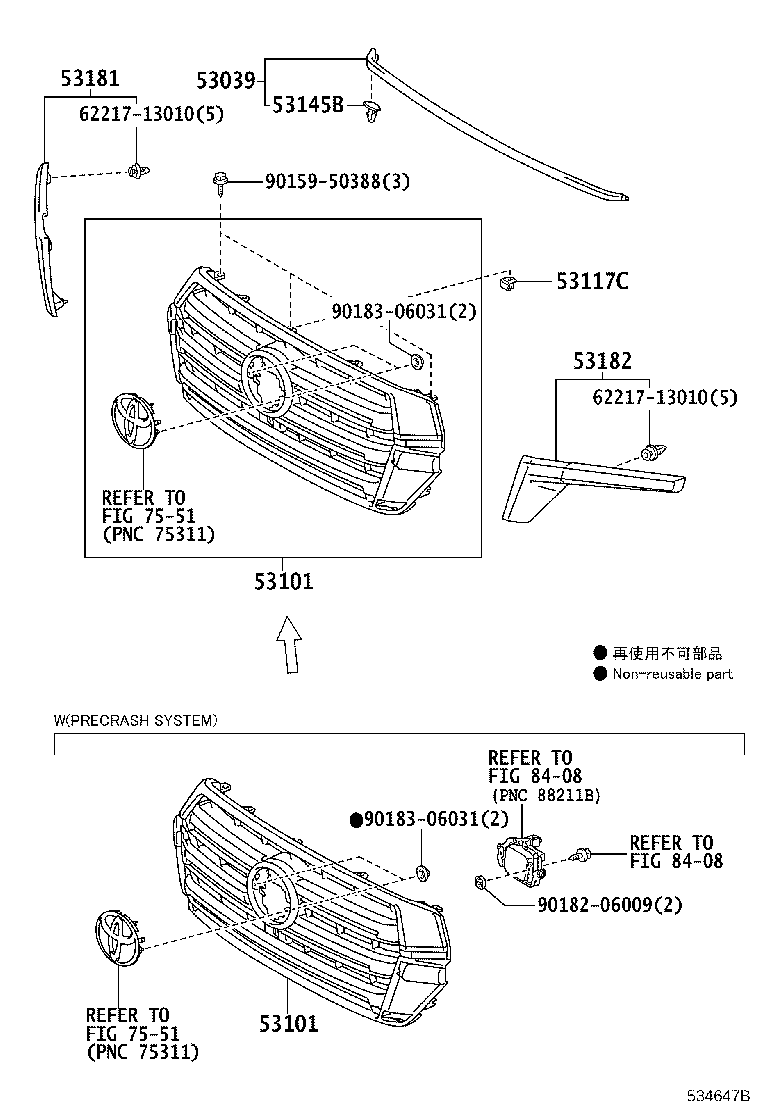 53181
62217-13010(5)

53039
53145B

90159-50388(3)

53117C

90183-06031(2)

53182
62217-13010(5)

REFER TO
FIG 75-51
(PNC 75311)

53101

● 再使用不可部品
● Non-reusable part

W(PRECRASH SYSTEM)

REFER TO
FIG 84-08
(PNC 88211B)

●90183-06031(2)

REFER TO
FIG 84-08

90182-06009(2)

REFER TO
FIG 75-51
(PNC 75311)

53101

534647B