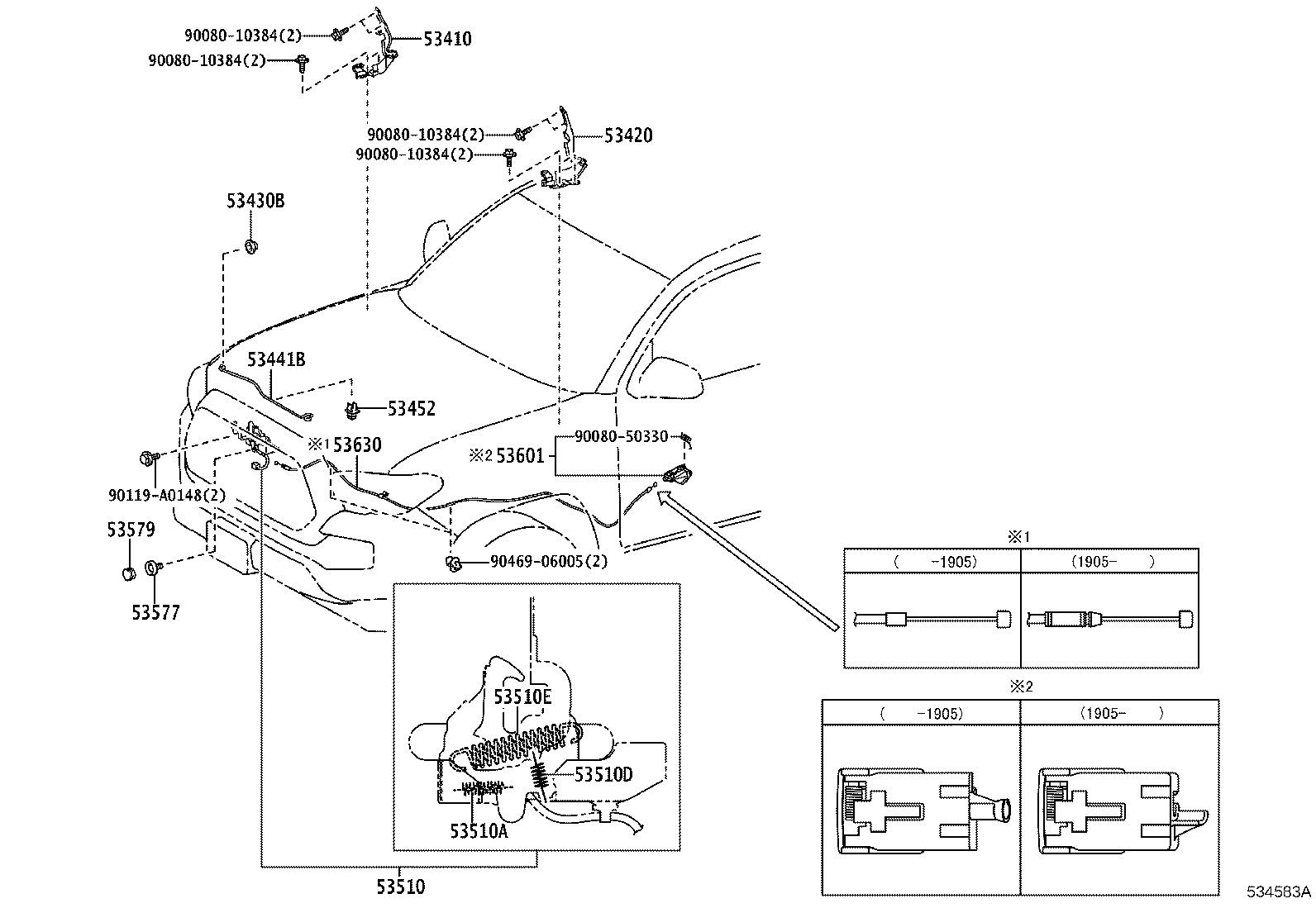 90080-10384(2)
53410
90080-10384(2)
90080-10384(2)
53420
90080-10384(2)
53430B
53441B
53452
※1 53630
※2 53601
90080-50330
90119-A0148(2)
53579
53577
90469-06005(2)
53510E
53510D
53510A
53510

※1

| ( -1905) | (1905- ) |
|---|---|
| | |

※2

| ( -1905) | (1905- ) |
|---|---|
| | |

534583A