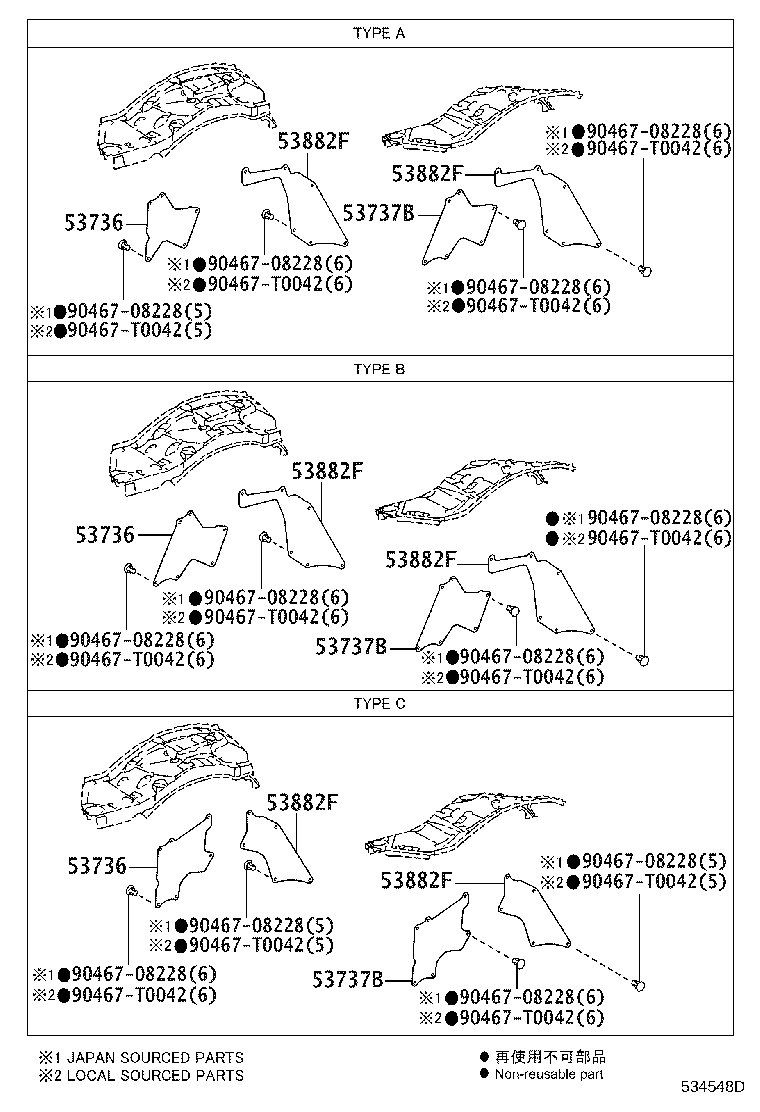 TYPE A

53882F
53736
※1●90467-08228(6)
※2●90467-T0042(6)
※1●90467-08228(5)
※2●90467-T0042(5)
※1●90467-08228(6)
※2●90467-T0042(6)
53882F
53737B
※1●90467-08228(6)
※2●90467-T0042(6)

TYPE B

53882F
53736
※1●90467-08228(6)
※2●90467-T0042(6)
※1●90467-08228(6)
※2●90467-T0042(6)
●※1 90467-08228(6)
●※2 90467-T0042(6)
53882F
53737B
※1●90467-08228(6)
※2●90467-T0042(6)

TYPE C

53882F
53736
※1●90467-08228(5)
※2●90467-T0042(5)
※1●90467-08228(6)
※2●90467-T0042(6)
※1●90467-08228(5)
※2●90467-T0042(5)
53882F
53737B
※1●90467-08228(6)
※2●90467-T0042(6)

※1 JAPAN SOURCED PARTS
※2 LOCAL SOURCED PARTS
● 再使用不可部品
● Non-reusable part
534548D